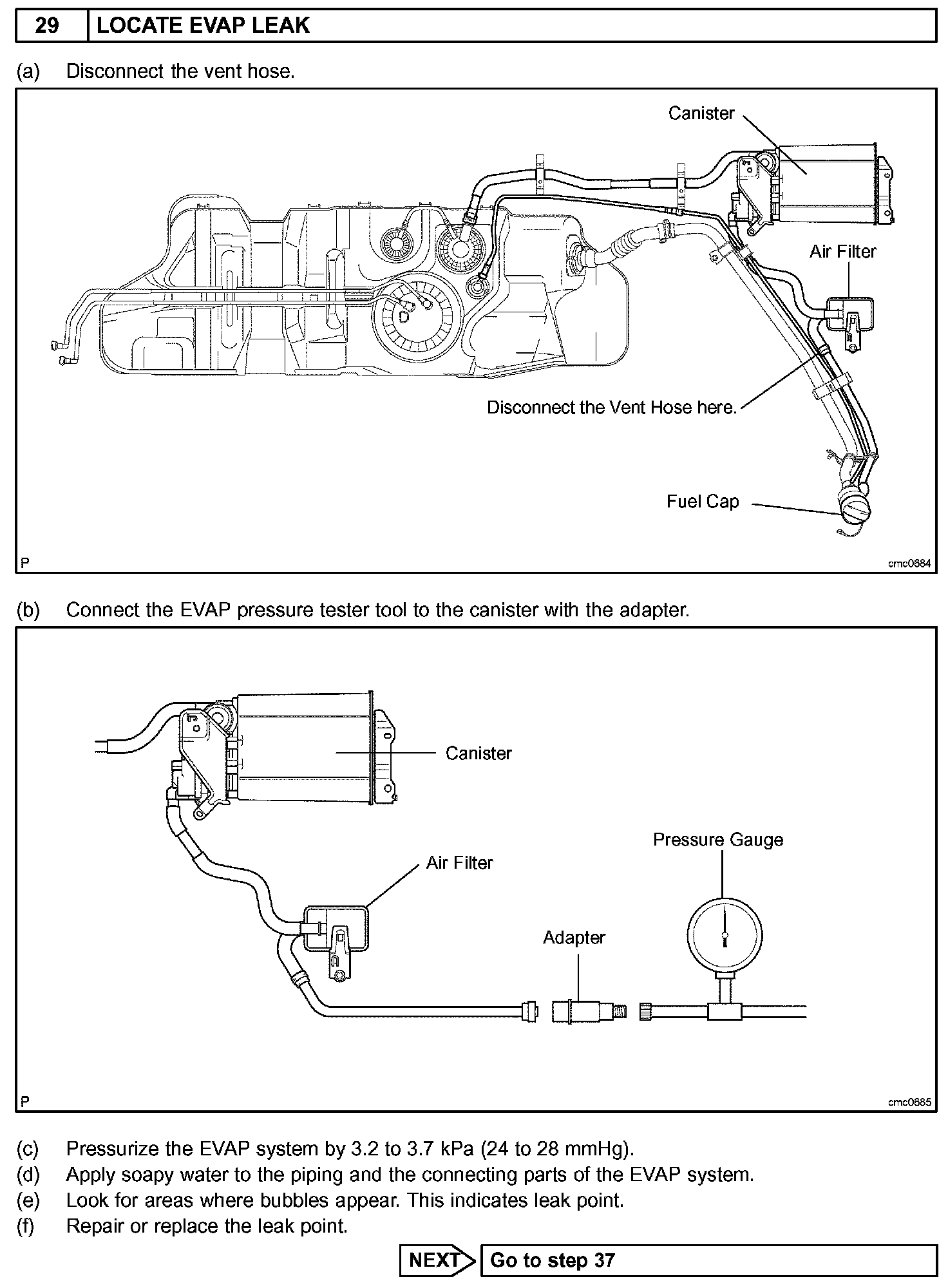 29 LOCATE EVAP LEAK

(a) Disconnect the vent hose.

Canister

Air Filter

Disconnect the Vent Hose here.

Fuel Cap

P

cmc0684

(b) Connect the EVAP pressure tester tool to the canister with the adapter.

Canister

Pressure Gauge

Air Filter

Adapter

P

cmc0685

(c) Pressurize the EVAP system by 3.2 to 3.7 kPa (24 to 28 mmHg).

(d) Apply soapy water to the piping and the connecting parts of the EVAP system.

(e) Look for areas where bubbles appear. This indicates leak point.

(f) Repair or replace the leak point.

NEXT Go to step 37