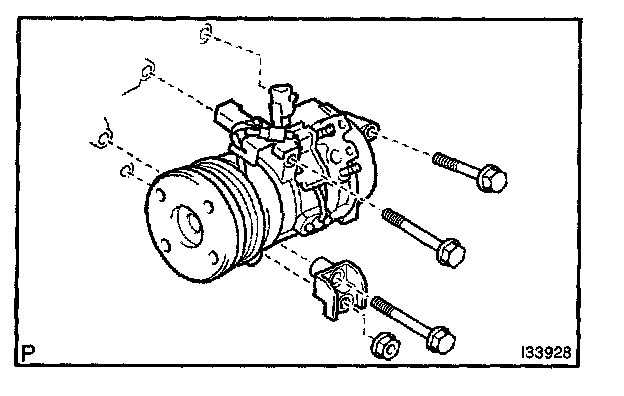 P

I33928