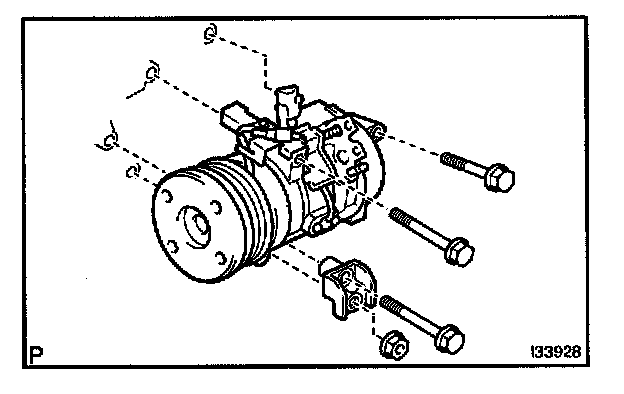 P

I33928