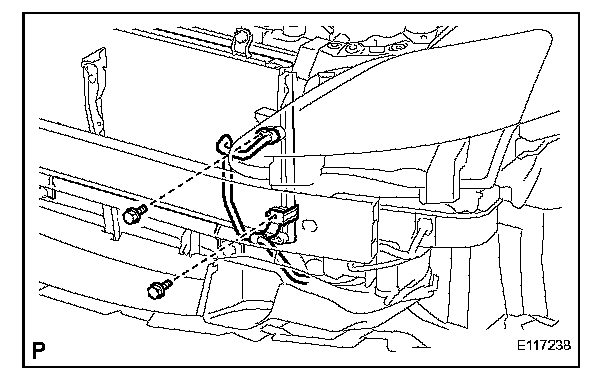 P

E117238