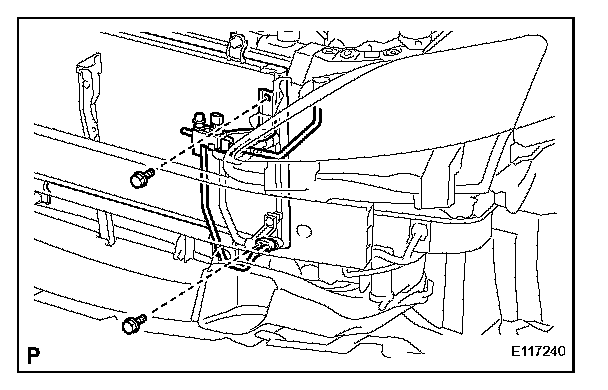 P

E117240