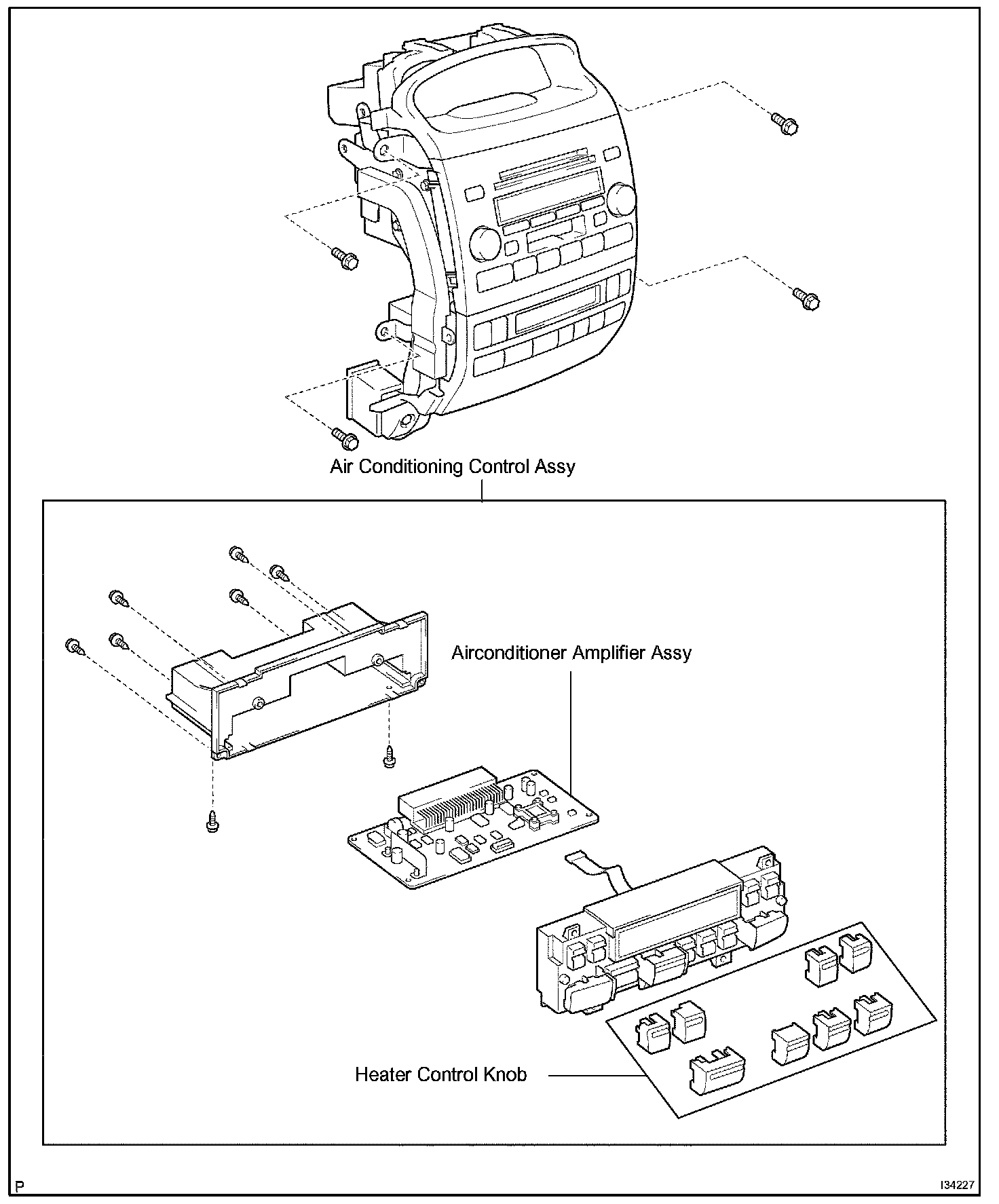 Air Conditioning Control Assy

Airconditioner Amplifier Assy

Heater Control Knob

P

I34227