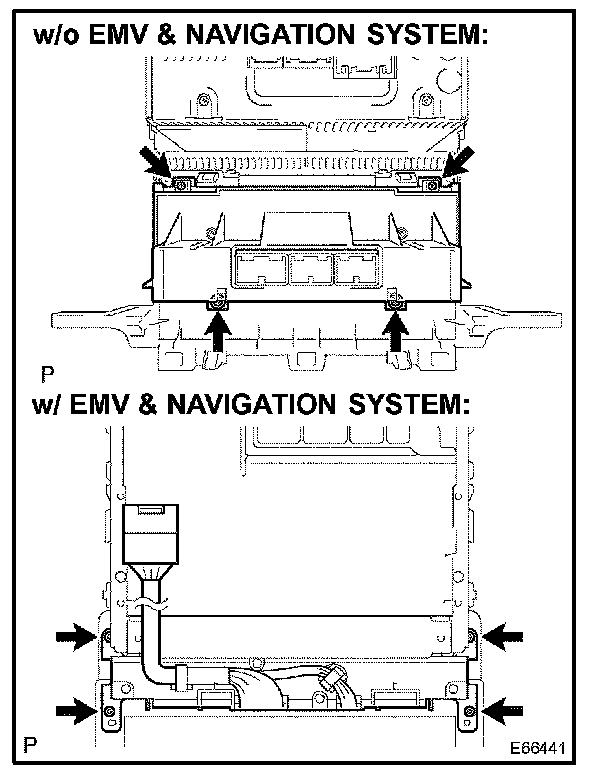 w/o EMV & NAVIGATION SYSTEM:

P

w/ EMV & NAVIGATION SYSTEM:

P

E66441