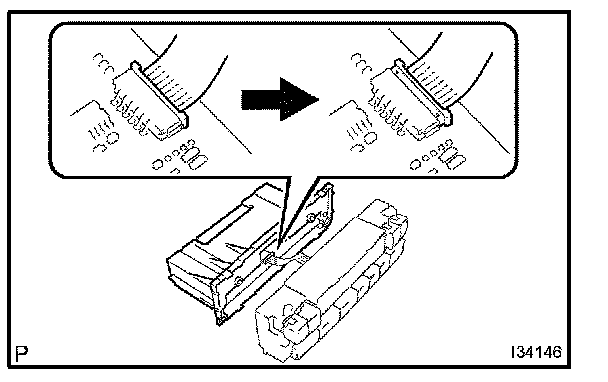 P

I34146