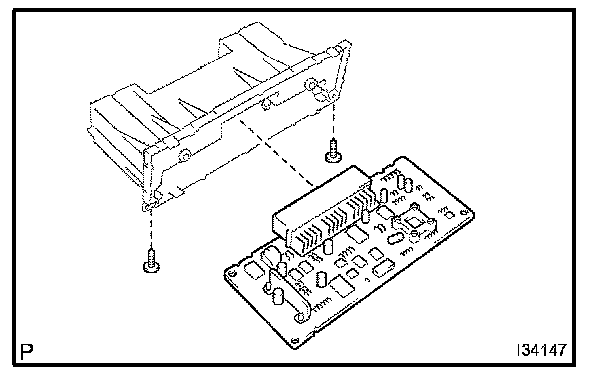 P

I34147