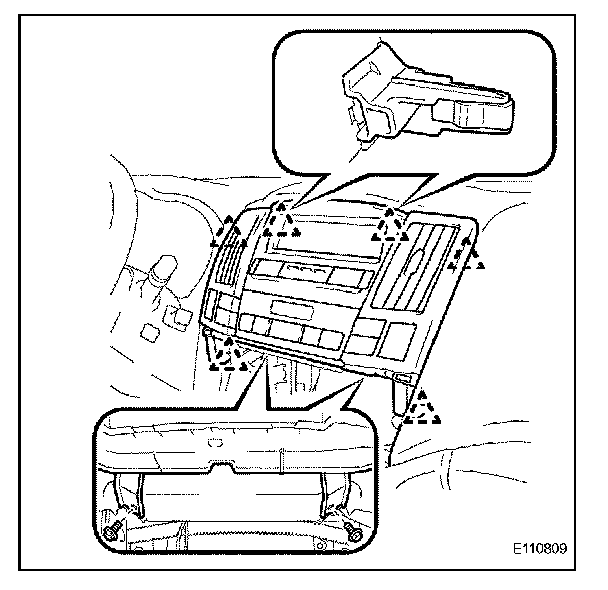 E110809