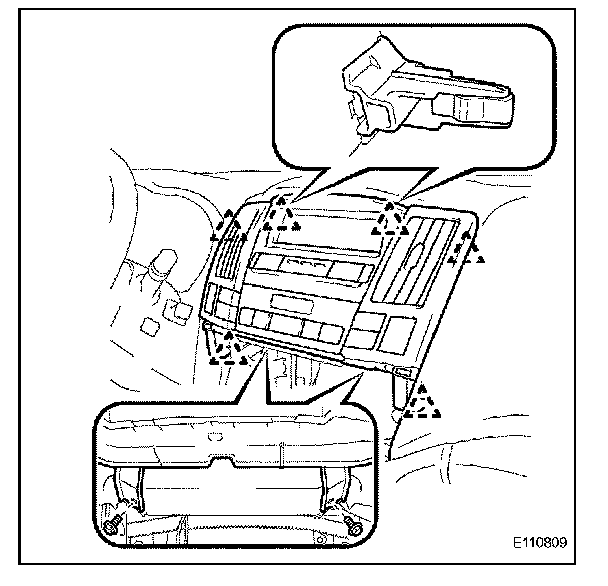 E110809