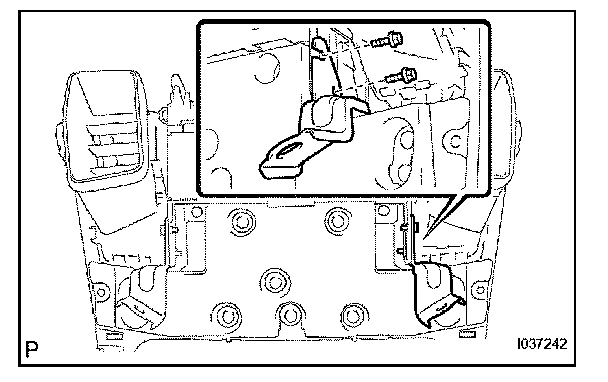 P

I037242