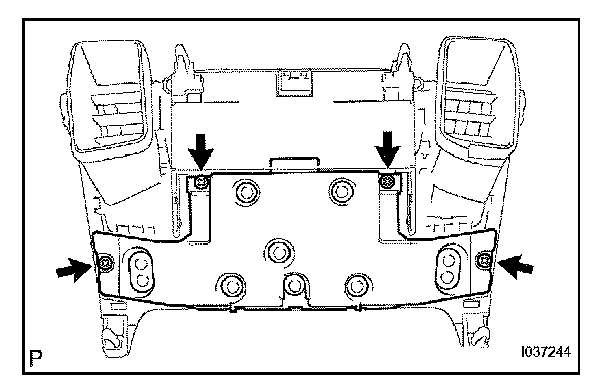 P

I037244