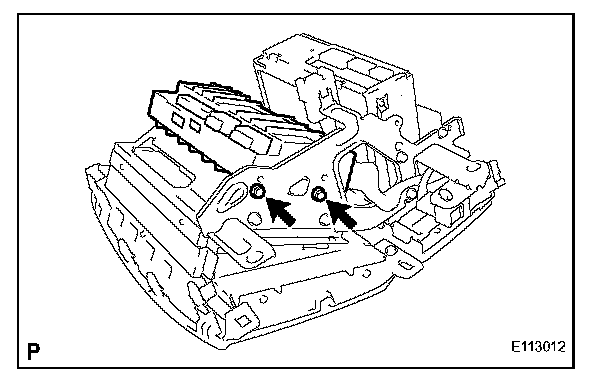 P

E113012