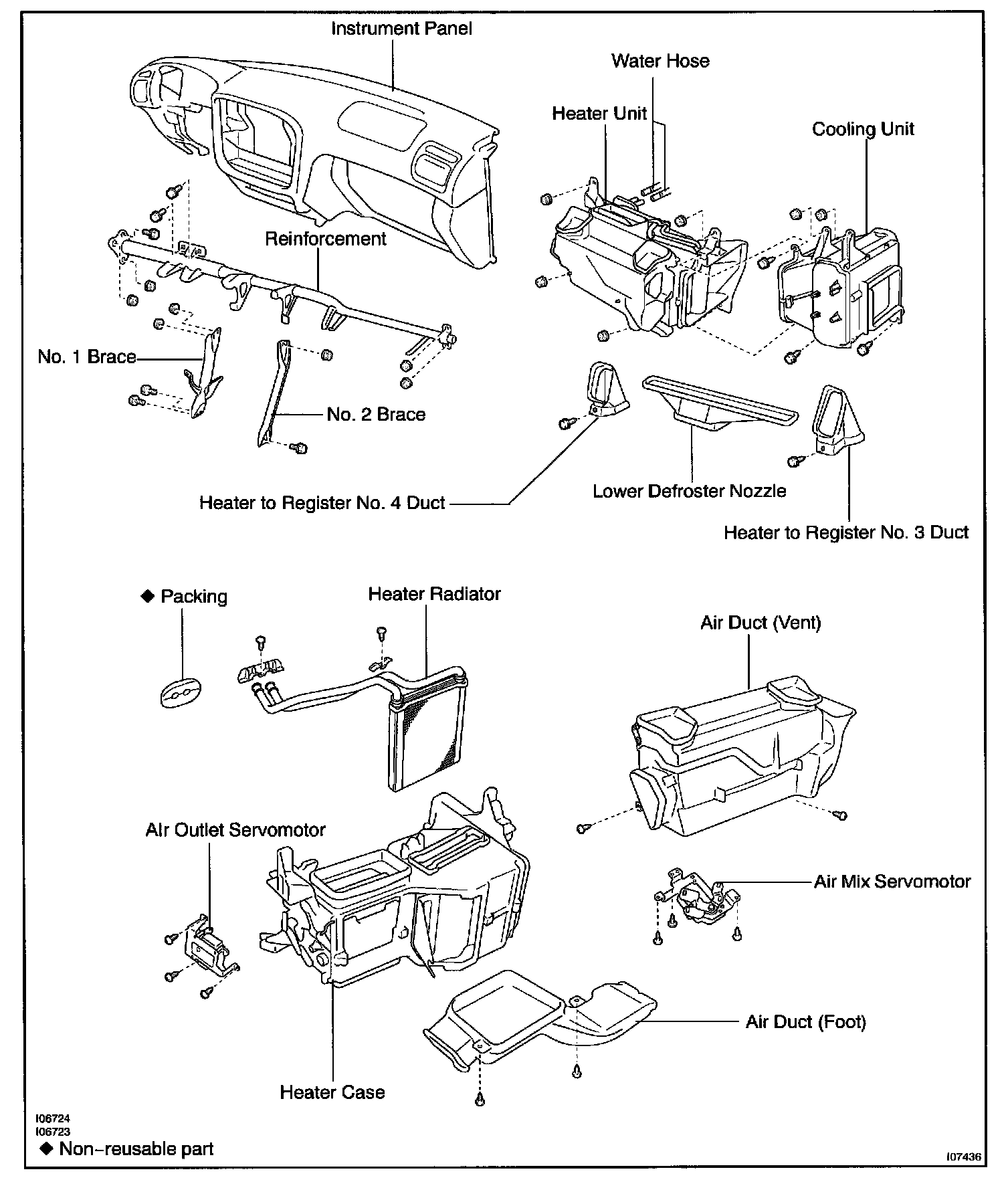 Instrument Panel
Water Hose
Heater Unit
Cooling Unit
Reinforcement
No. 1 Brace
No. 2 Brace
Heater to Register No. 4 Duct
Lower Defroster Nozzle
Heater to Register No. 3 Duct

◆ Packing
Heater Radiator
Air Duct (Vent)
Air Outlet Servomotor
Air Mix Servomotor
Air Duct (Foot)
Heater Case

I06724
I06723
◆ Non-reusable part
I07436