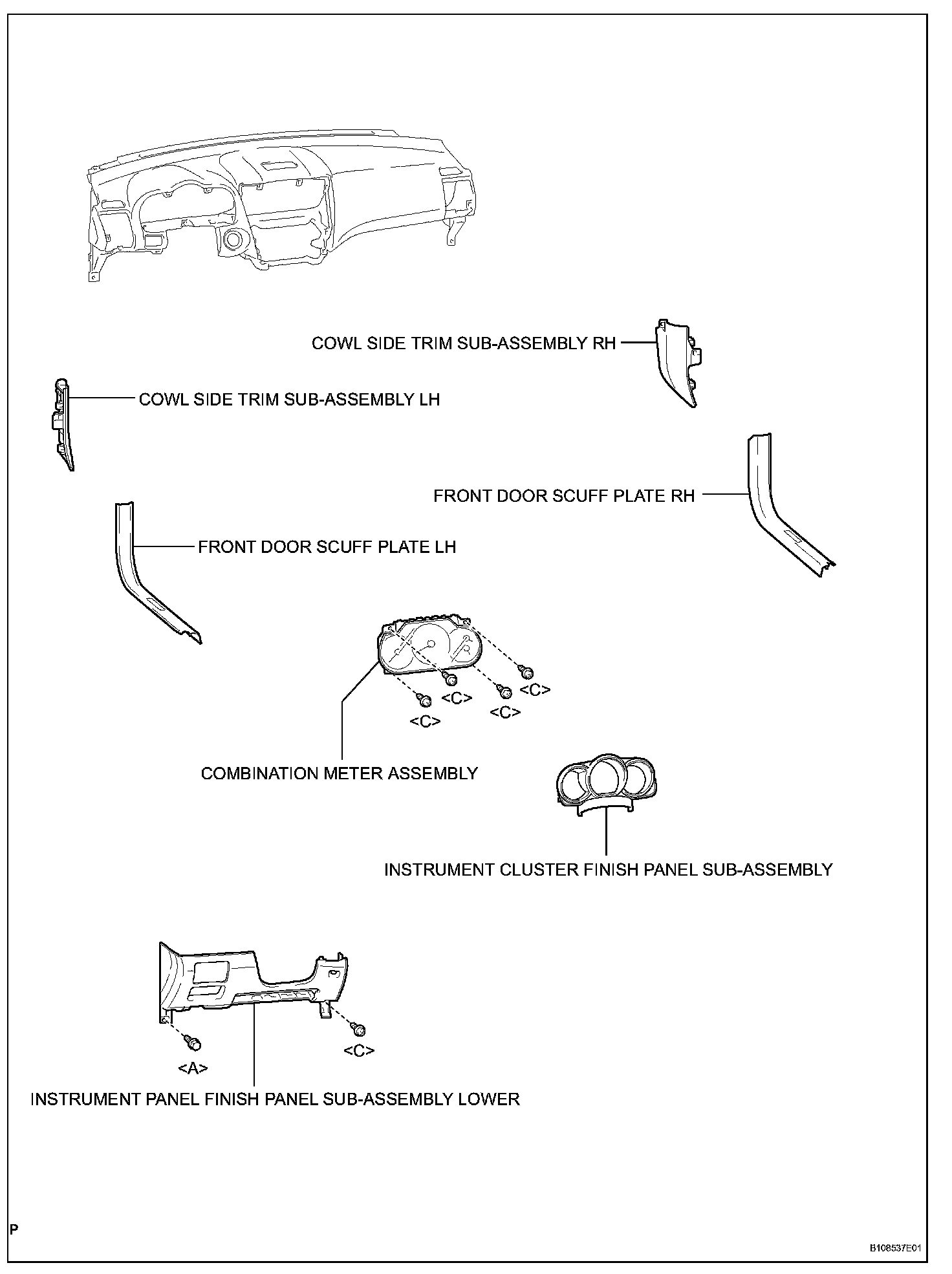 COWL SIDE TRIM SUB-ASSEMBLY RH

COWL SIDE TRIM SUB-ASSEMBLY LH

FRONT DOOR SCUFF PLATE RH

FRONT DOOR SCUFF PLATE LH

<C>

<C>

<C>

<C>

COMBINATION METER ASSEMBLY

INSTRUMENT CLUSTER FINISH PANEL SUB-ASSEMBLY

<A>

<C>

INSTRUMENT PANEL FINISH PANEL SUB-ASSEMBLY LOWER

P

B108537E01