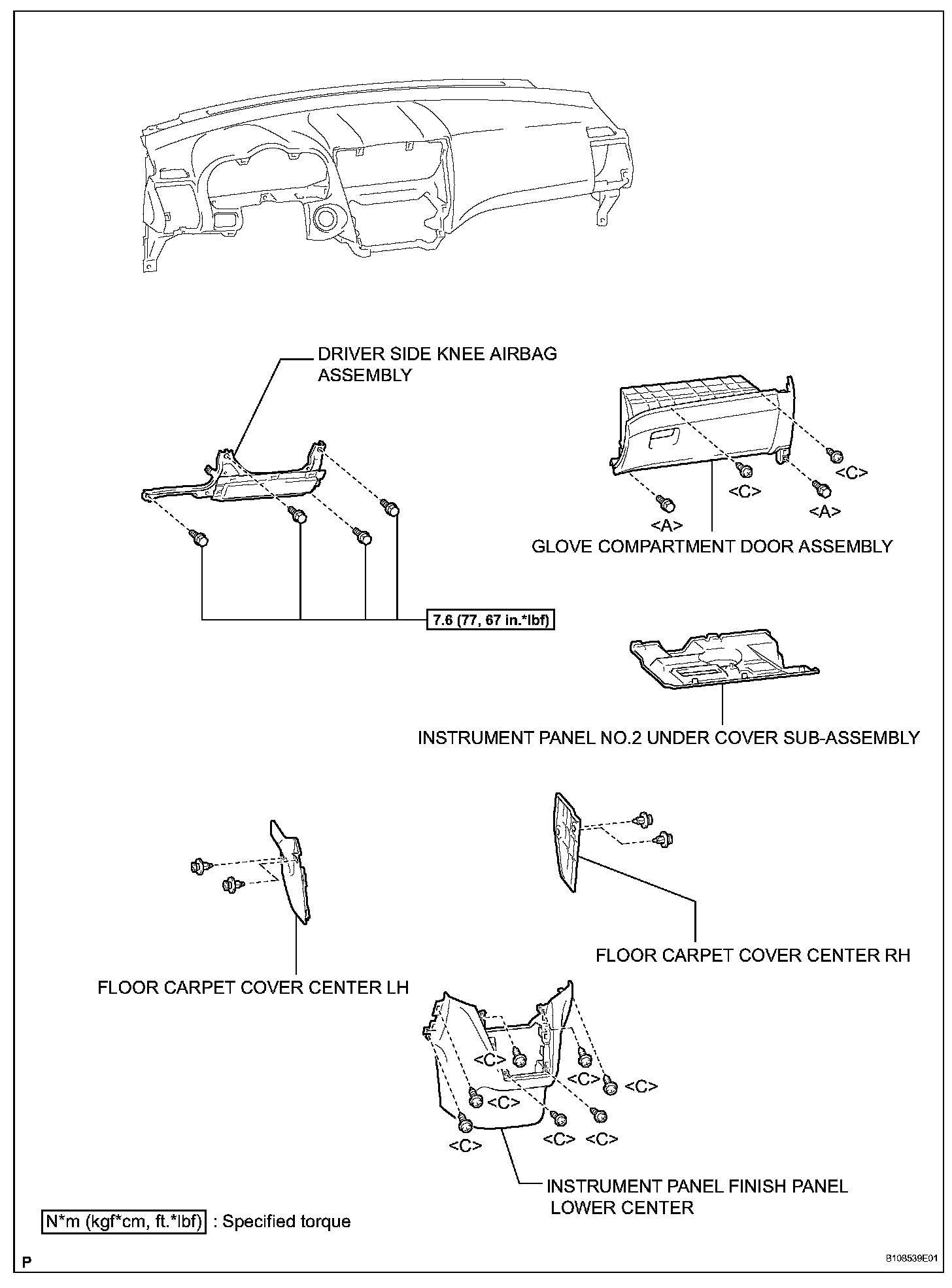 DRIVER SIDE KNEE AIRBAG ASSEMBLY

<C>

<C>

<A>

<A>

GLOVE COMPARTMENT DOOR ASSEMBLY

7.6 (77, 67 in.*lbf)

INSTRUMENT PANEL NO.2 UNDER COVER SUB-ASSEMBLY

FLOOR CARPET COVER CENTER RH

FLOOR CARPET COVER CENTER LH

<C>

<C>

<C>

<C>

<C>

<C>

<C>

INSTRUMENT PANEL FINISH PANEL LOWER CENTER

N*m (kgf*cm, ft.*lbf) : Specified torque

P

B108539E01