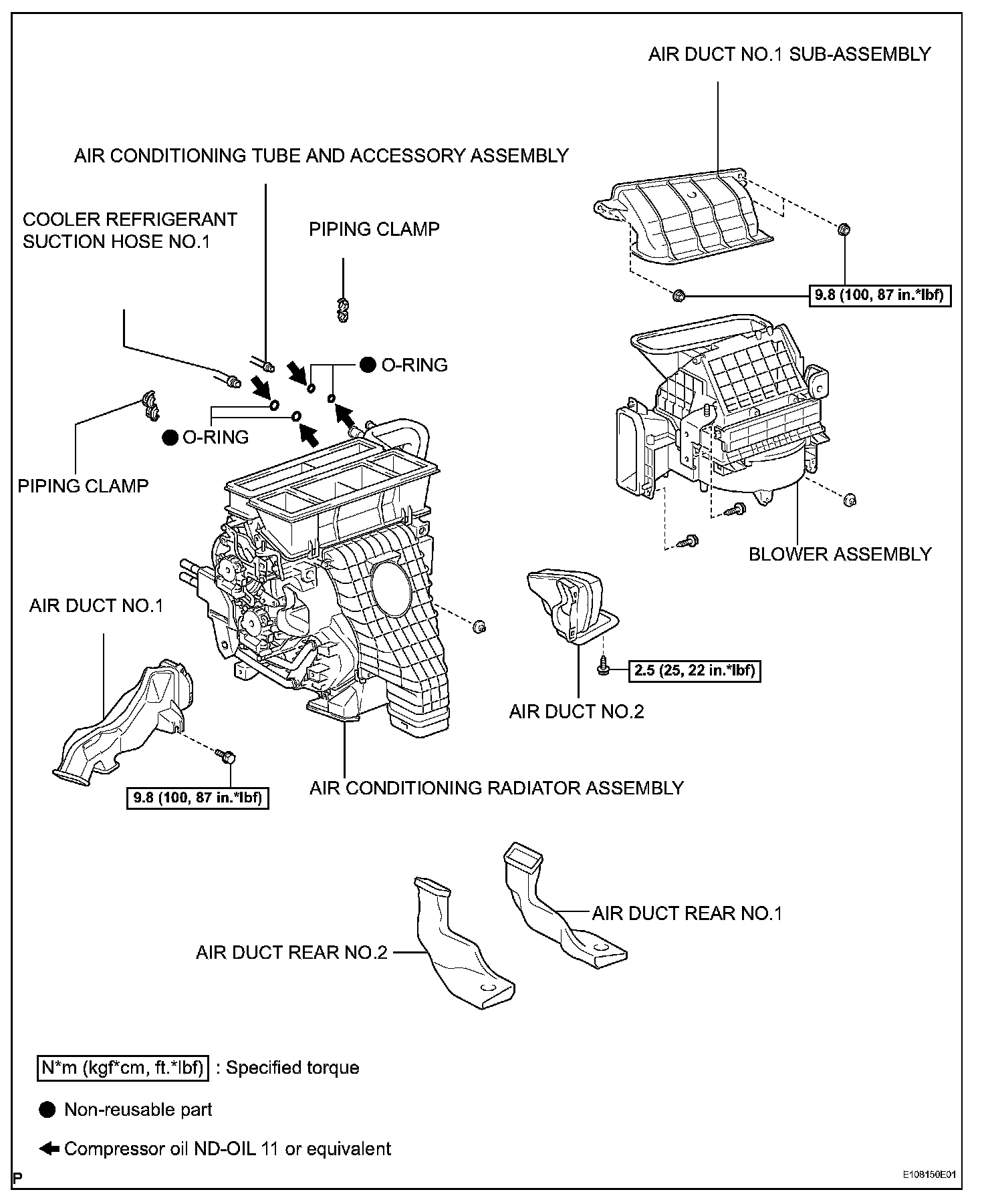 AIR DUCT NO.1 SUB-ASSEMBLY

AIR CONDITIONING TUBE AND ACCESSORY ASSEMBLY

COOLER REFRIGERANT SUCTION HOSE NO.1

PIPING CLAMP

9.8 (100, 87 in.*lbf)

O-RING

O-RING

PIPING CLAMP

BLOWER ASSEMBLY

AIR DUCT NO.1

2.5 (25, 22 in.*lbf)

AIR DUCT NO.2

9.8 (100, 87 in.*lbf)

AIR CONDITIONING RADIATOR ASSEMBLY

AIR DUCT REAR NO.1

AIR DUCT REAR NO.2

N*m (kgf*cm, ft.*lbf) : Specified torque

Non-reusable part

Compressor oil ND-OIL 11 or equivalent

P

E108150E01