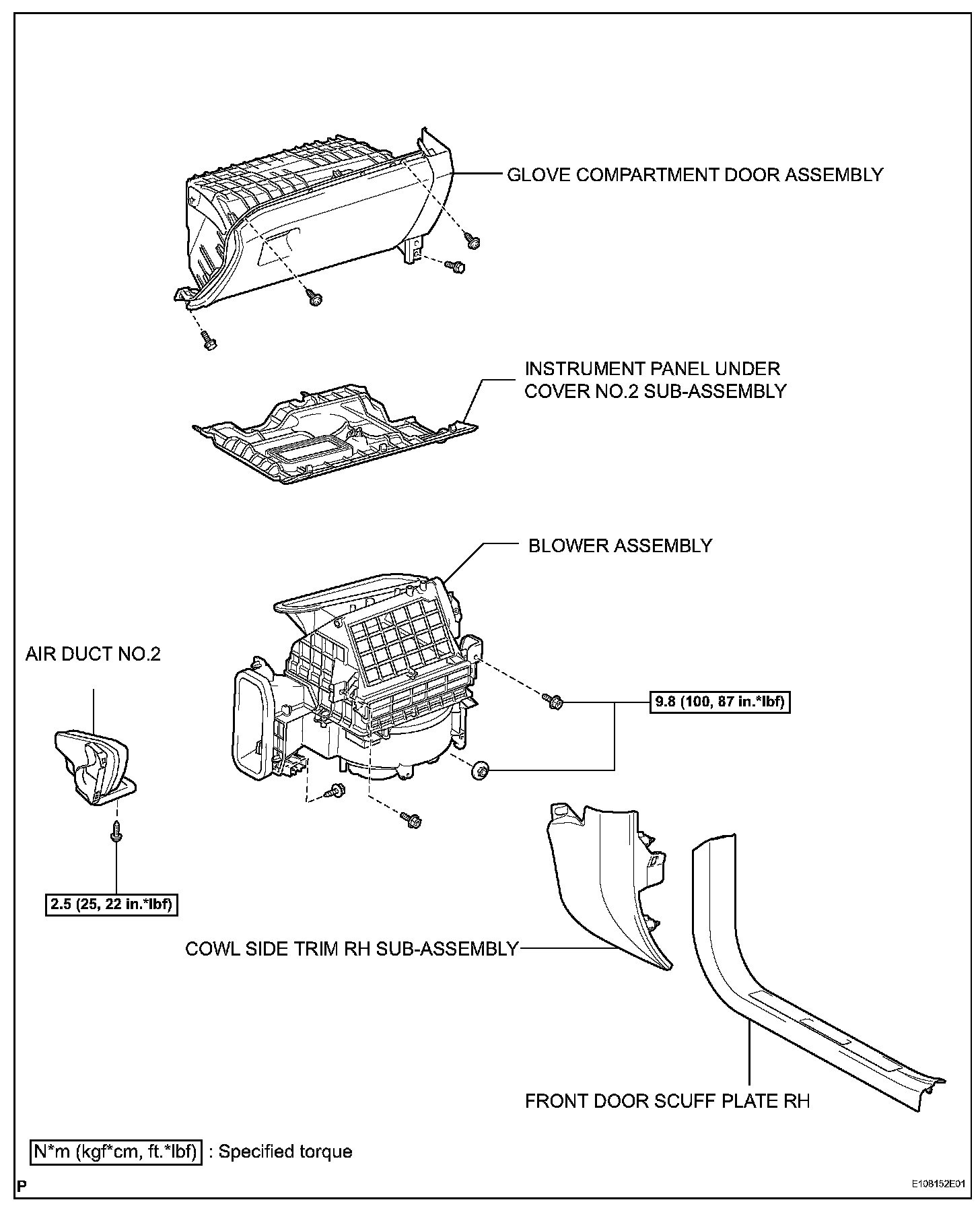 GLOVE COMPARTMENT DOOR ASSEMBLY

INSTRUMENT PANEL UNDER COVER NO.2 SUB-ASSEMBLY

BLOWER ASSEMBLY

AIR DUCT NO.2

9.8 (100, 87 in.*lbf)

2.5 (25, 22 in.*lbf)

COWL SIDE TRIM RH SUB-ASSEMBLY

FRONT DOOR SCUFF PLATE RH

N*m (kgf*cm, ft.*lbf) : Specified torque

P

E108152E01