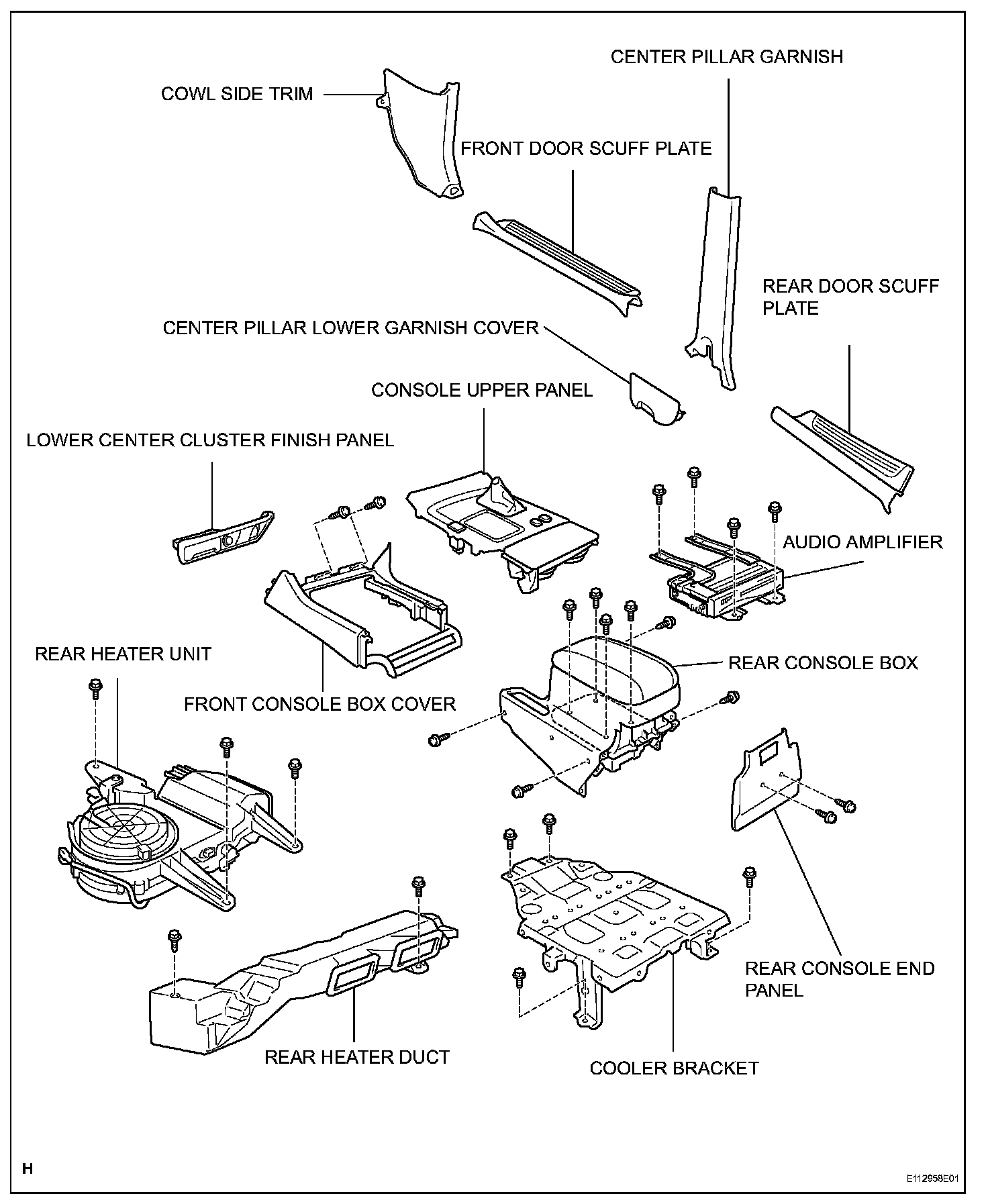 CENTER PILLAR GARNISH

COWL SIDE TRIM

FRONT DOOR SCUFF PLATE

REAR DOOR SCUFF PLATE

CENTER PILLAR LOWER GARNISH COVER

CONSOLE UPPER PANEL

LOWER CENTER CLUSTER FINISH PANEL

AUDIO AMPLIFIER

REAR HEATER UNIT

REAR CONSOLE BOX

FRONT CONSOLE BOX COVER

REAR CONSOLE END PANEL

REAR HEATER DUCT

COOLER BRACKET

H

E112958E01