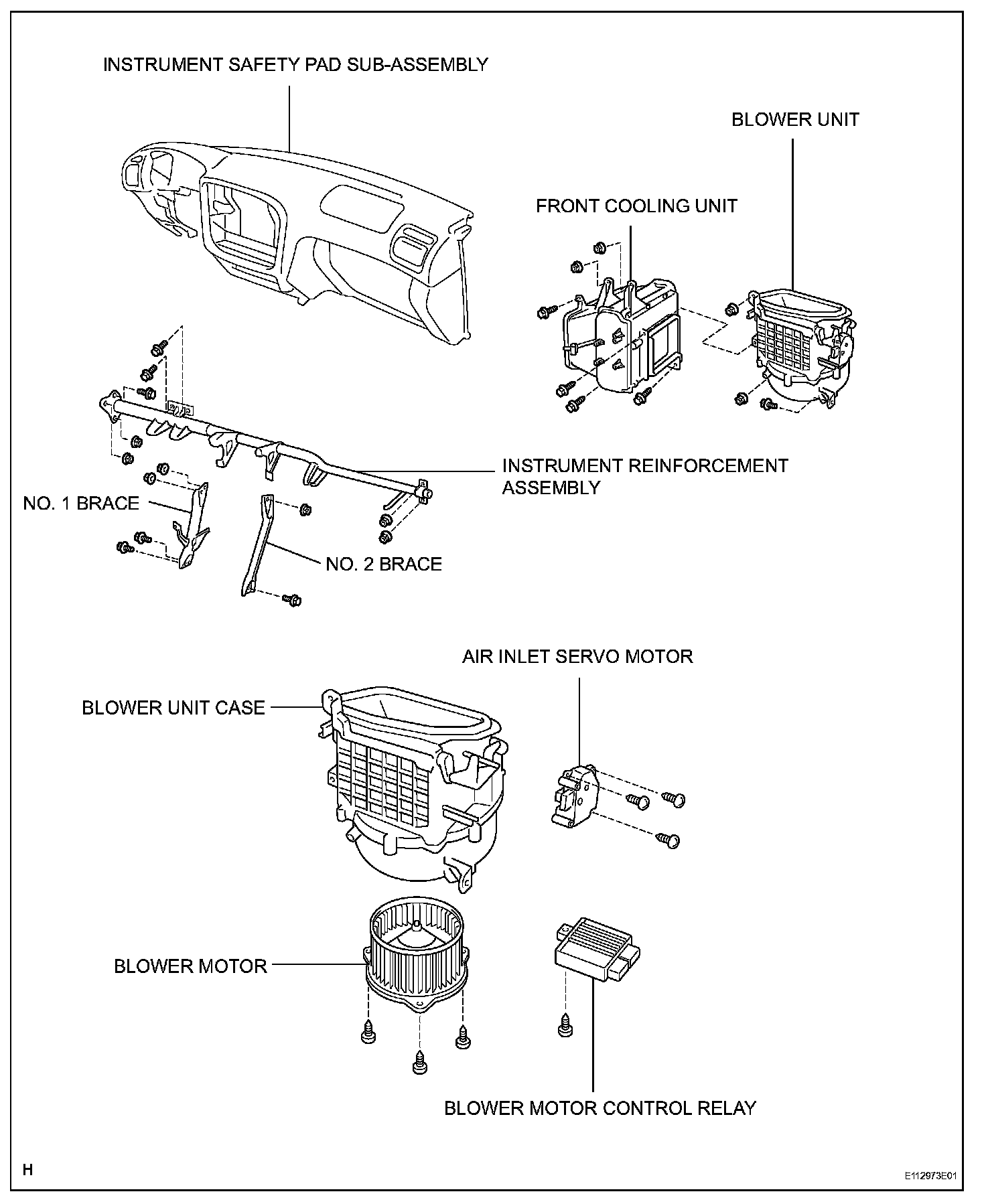 INSTRUMENT SAFETY PAD SUB-ASSEMBLY

BLOWER UNIT

FRONT COOLING UNIT

INSTRUMENT REINFORCEMENT ASSEMBLY

NO. 1 BRACE

NO. 2 BRACE

AIR INLET SERVO MOTOR

BLOWER UNIT CASE

BLOWER MOTOR

BLOWER MOTOR CONTROL RELAY

H

E112973E01