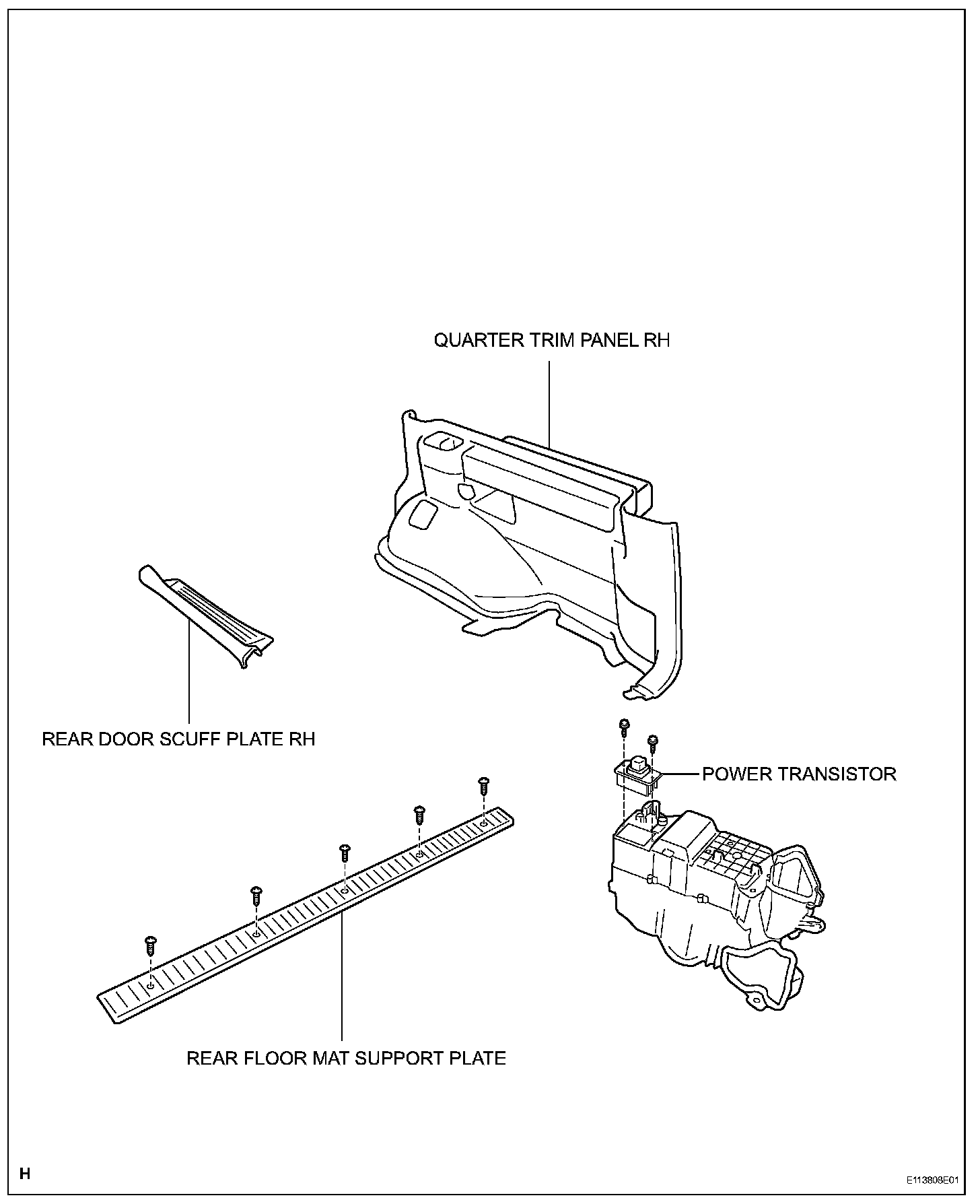 QUARTER TRIM PANEL RH

REAR DOOR SCUFF PLATE RH

POWER TRANSISTOR

REAR FLOOR MAT SUPPORT PLATE

H

E113808E01