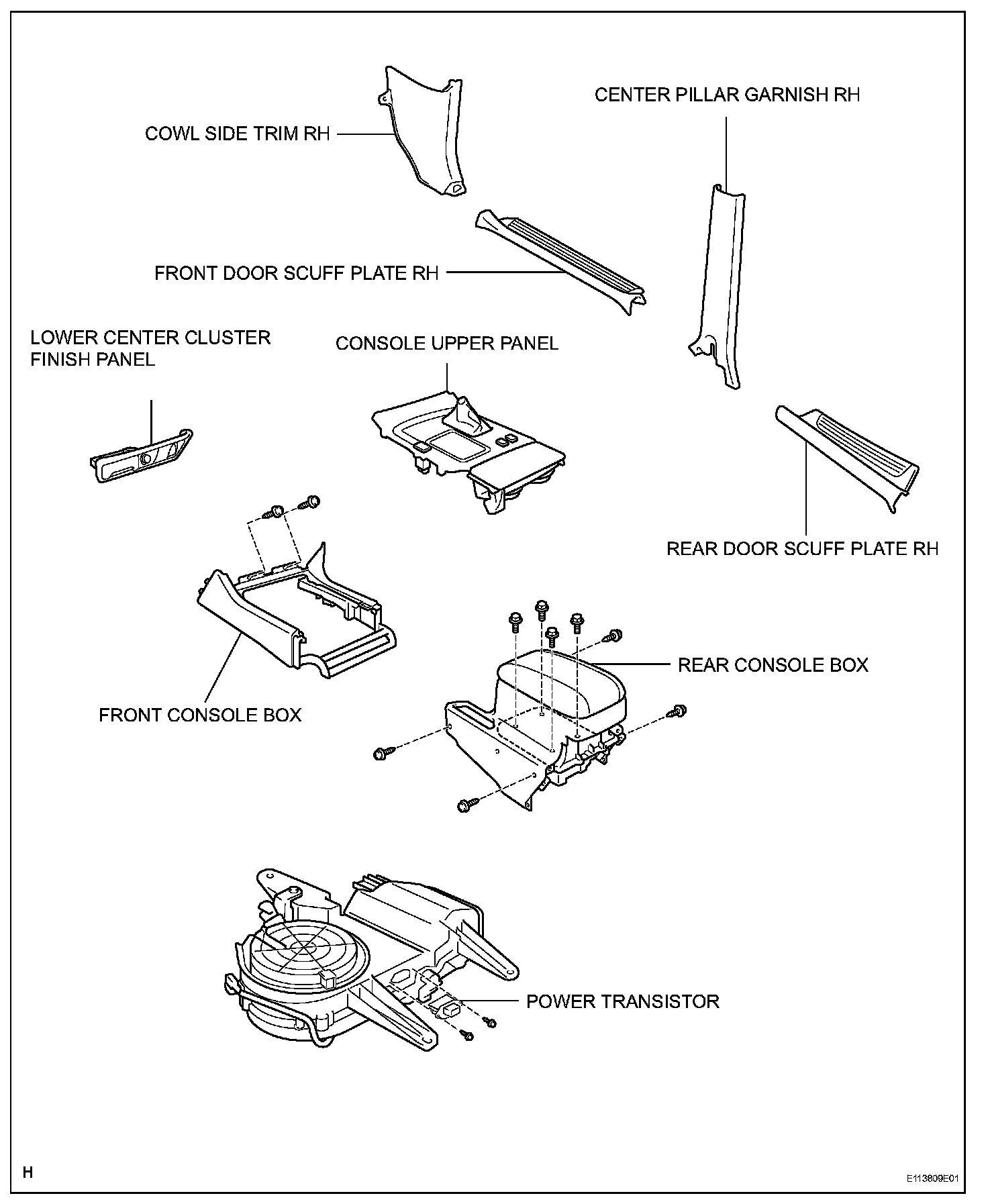 CENTER PILLAR GARNISH RH

COWL SIDE TRIM RH

FRONT DOOR SCUFF PLATE RH

LOWER CENTER CLUSTER FINISH PANEL

CONSOLE UPPER PANEL

REAR DOOR SCUFF PLATE RH

REAR CONSOLE BOX

FRONT CONSOLE BOX

POWER TRANSISTOR

H

E113809E01