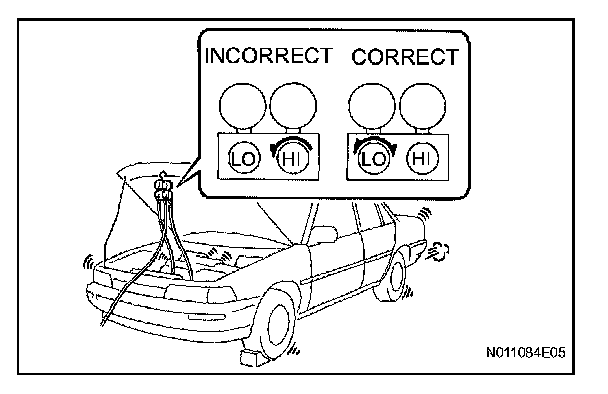 INCORRECT CORRECT

LO HI LO HI

N011084E05