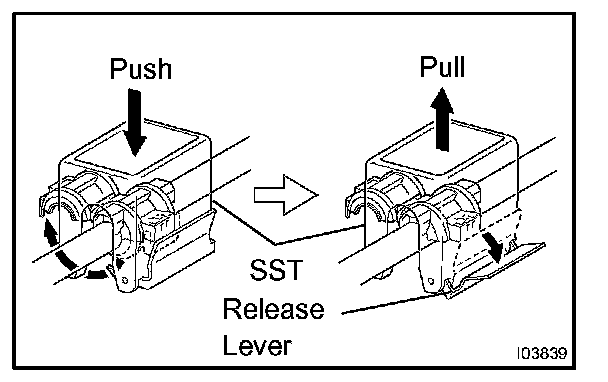 Push

Pull

SST

Release Lever

I03839