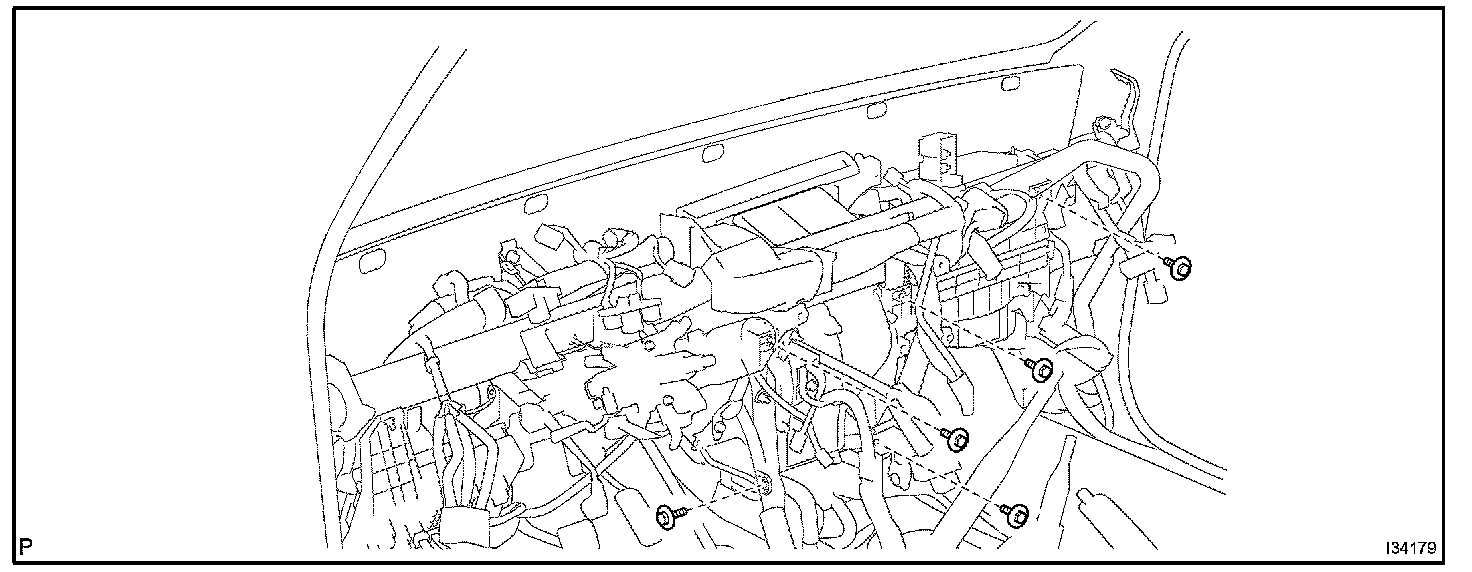 P

I34179