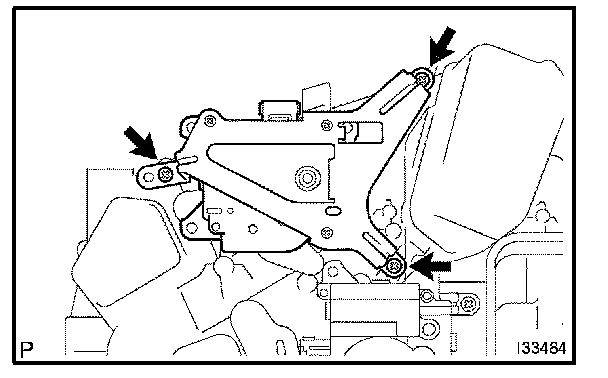 P
I33484