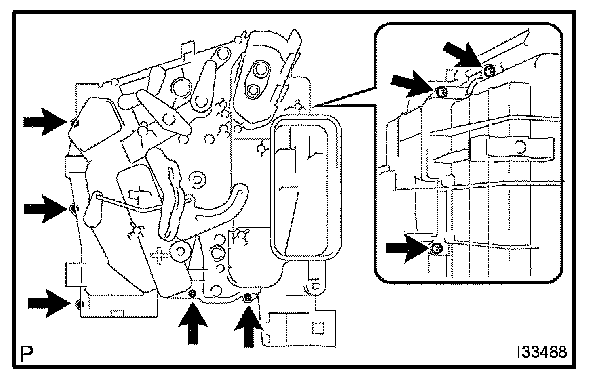 P

I33488