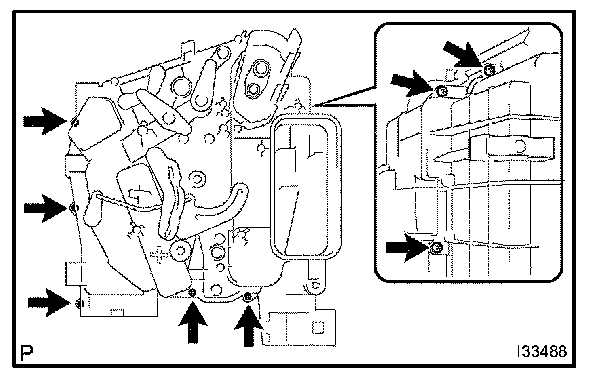 P

I33488