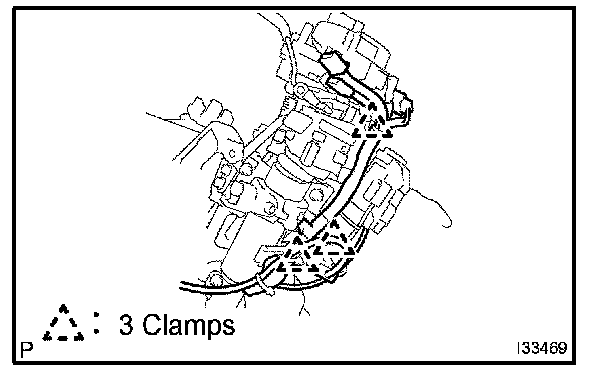 : 3 Clamps

P

I33469