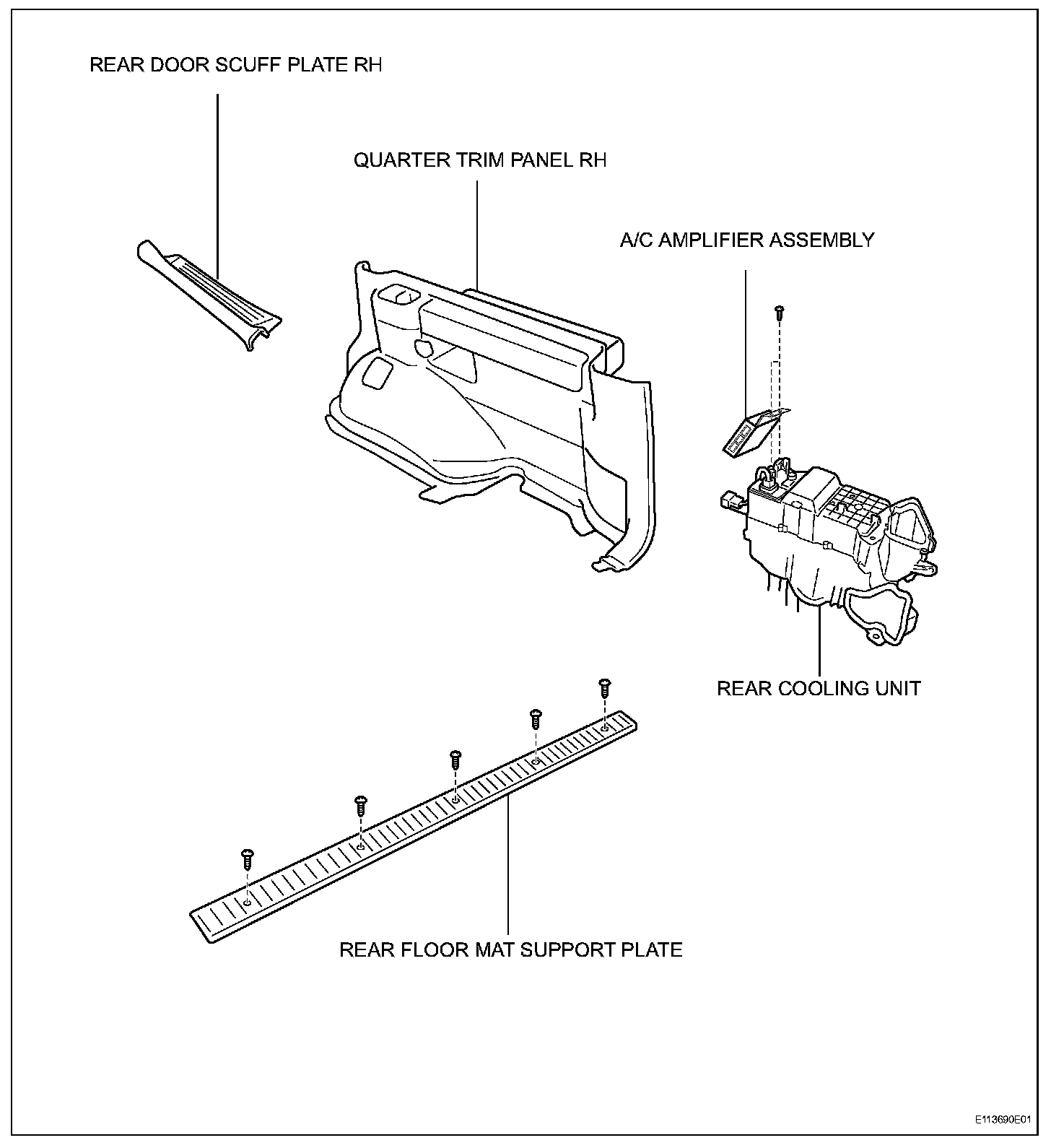 REAR DOOR SCUFF PLATE RH

QUARTER TRIM PANEL RH

A/C AMPLIFIER ASSEMBLY

REAR COOLING UNIT

REAR FLOOR MAT SUPPORT PLATE

E113690E01