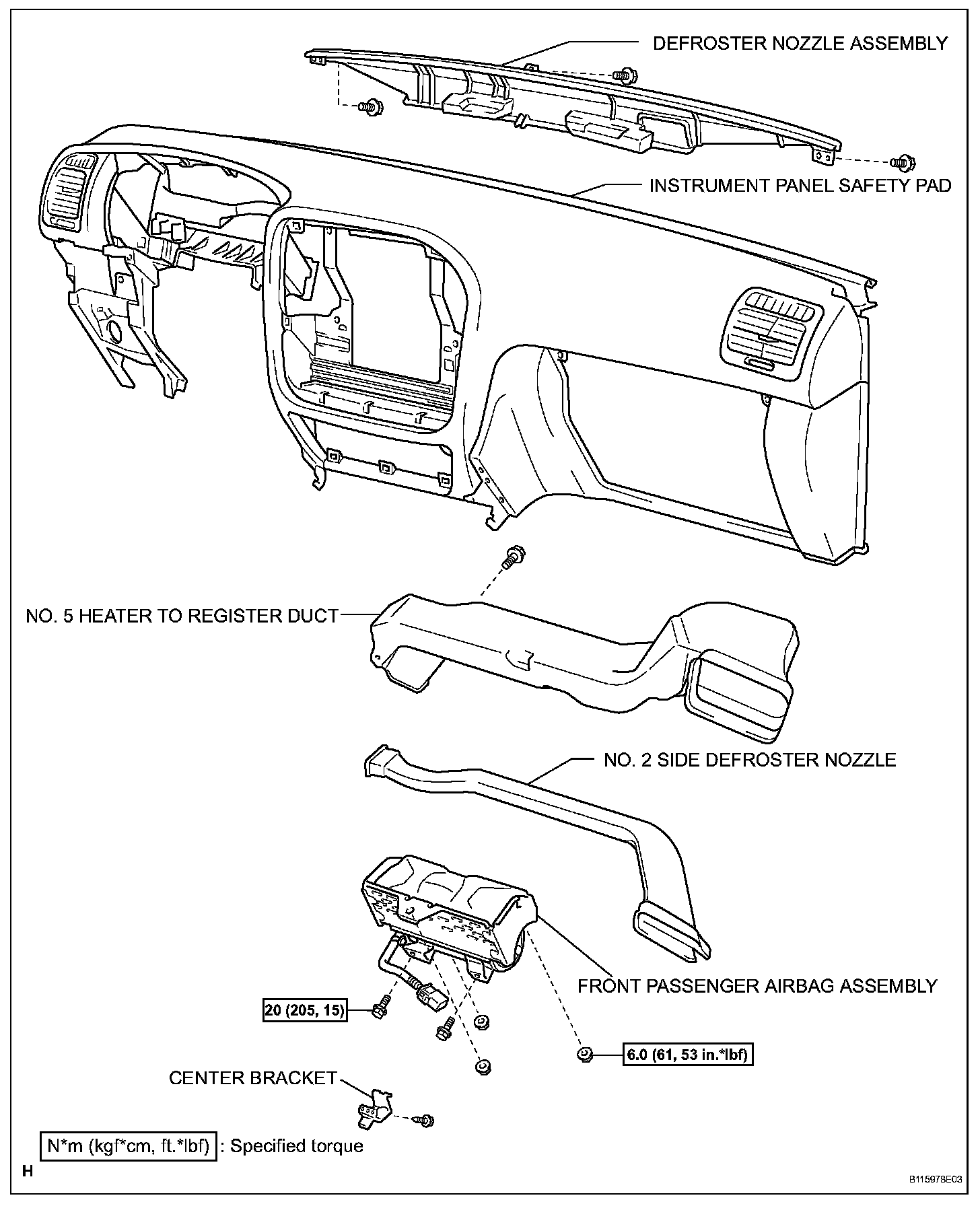 DEFROSTER NOZZLE ASSEMBLY

INSTRUMENT PANEL SAFETY PAD

NO. 5 HEATER TO REGISTER DUCT

NO. 2 SIDE DEFROSTER NOZZLE

FRONT PASSENGER AIRBAG ASSEMBLY

20 (205, 15)

6.0 (61, 53 in.*lbf)

CENTER BRACKET

N*m (kgf*cm, ft.*lbf) : Specified torque

H

B115978E03