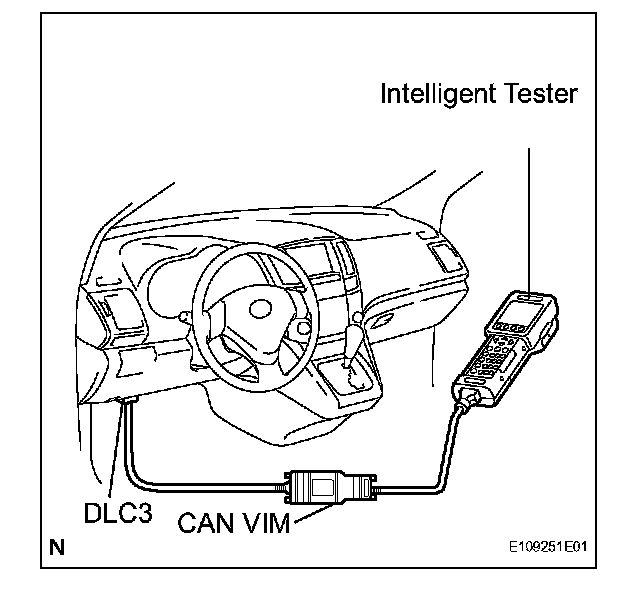 Intelligent Tester

DLC3

CAN VIM

N

E109251E01