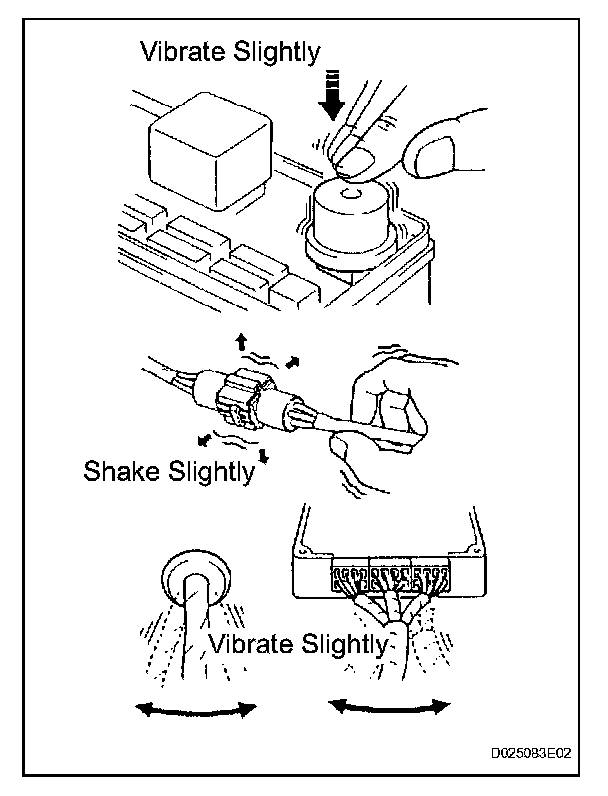 Vibrate Slightly

Shake Slightly

Vibrate Slightly

D025083E02