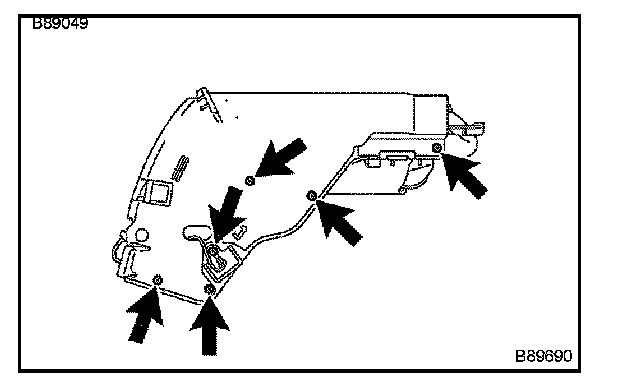 B89049

B89690