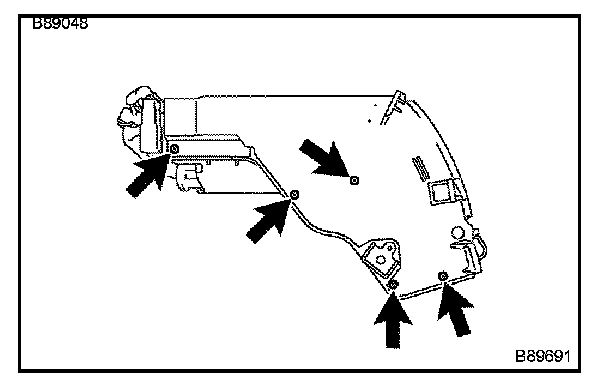 B89048

B89691