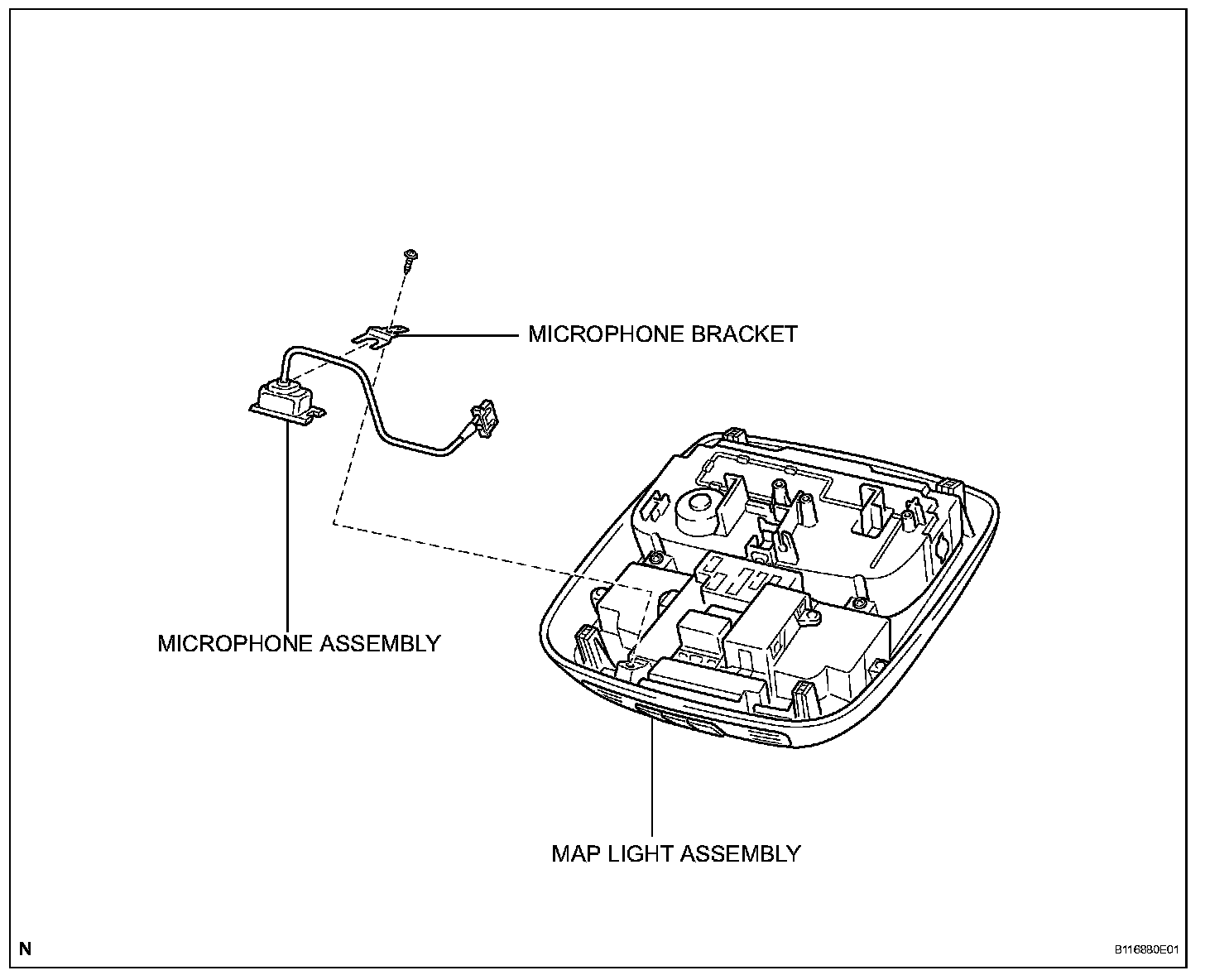 MICROPHONE BRACKET

MICROPHONE ASSEMBLY

MAP LIGHT ASSEMBLY

N

B116880E01