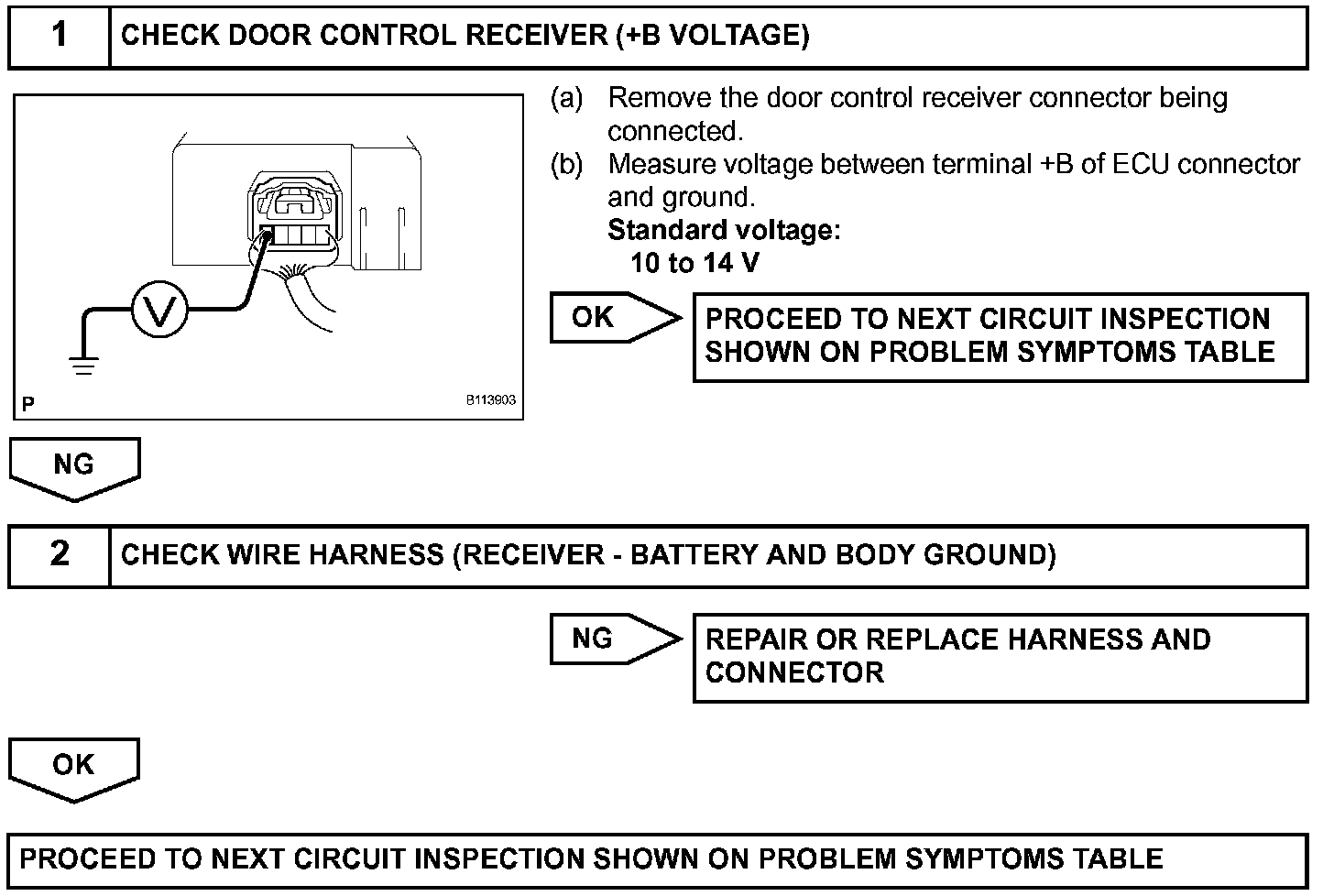 1 CHECK DOOR CONTROL RECEIVER (+B VOLTAGE)

V

P B113903

(a) Remove the door control receiver connector being connected.
(b) Measure voltage between terminal +B of ECU connector and ground.
Standard voltage:
10 to 14 V

OK

PROCEED TO NEXT CIRCUIT INSPECTION SHOWN ON PROBLEM SYMPTOMS TABLE

NG

2 CHECK WIRE HARNESS (RECEIVER - BATTERY AND BODY GROUND)

NG

REPAIR OR REPLACE HARNESS AND CONNECTOR

OK

PROCEED TO NEXT CIRCUIT INSPECTION SHOWN ON PROBLEM SYMPTOMS TABLE