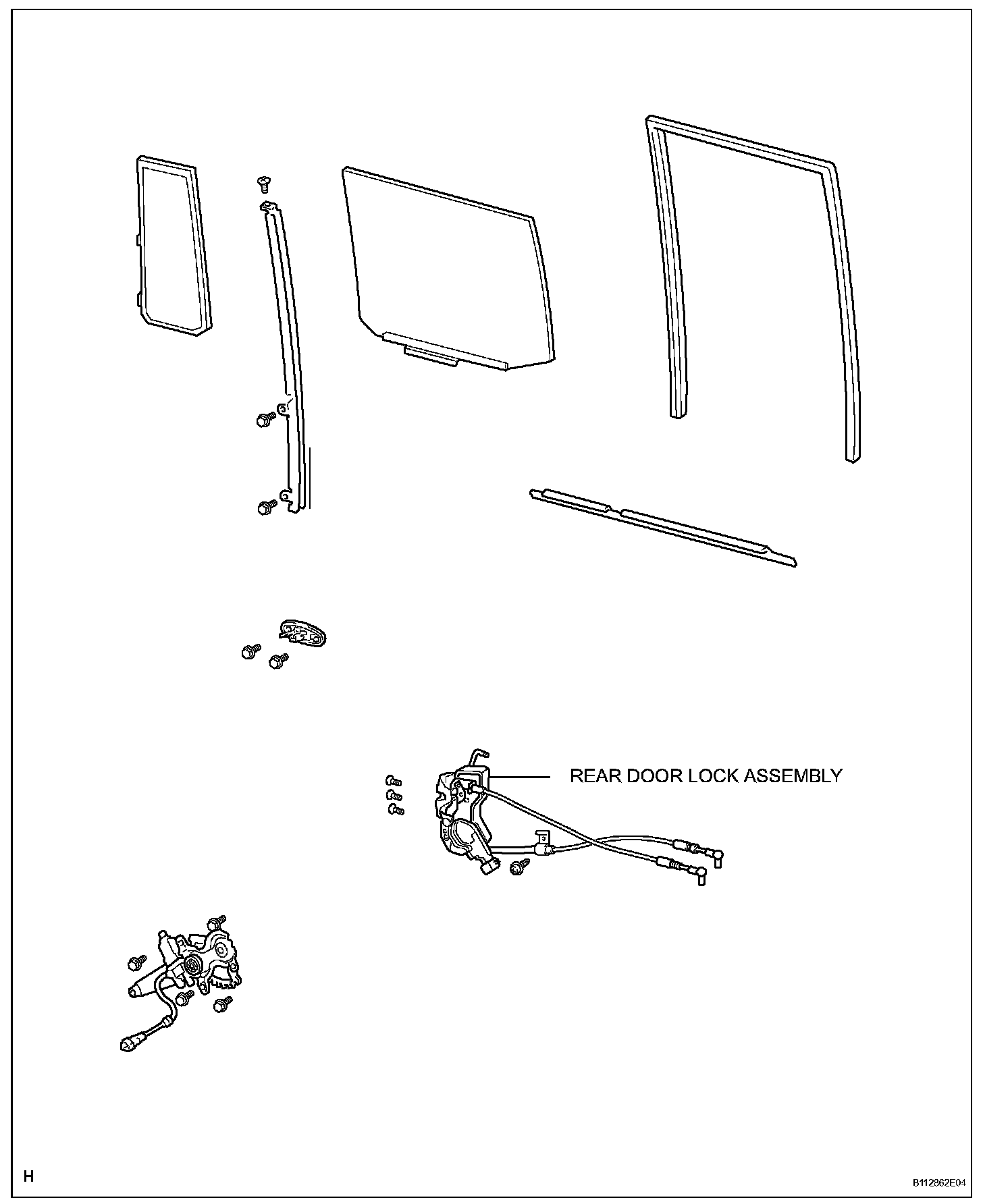 REAR DOOR LOCK ASSEMBLY

H

B112862E04