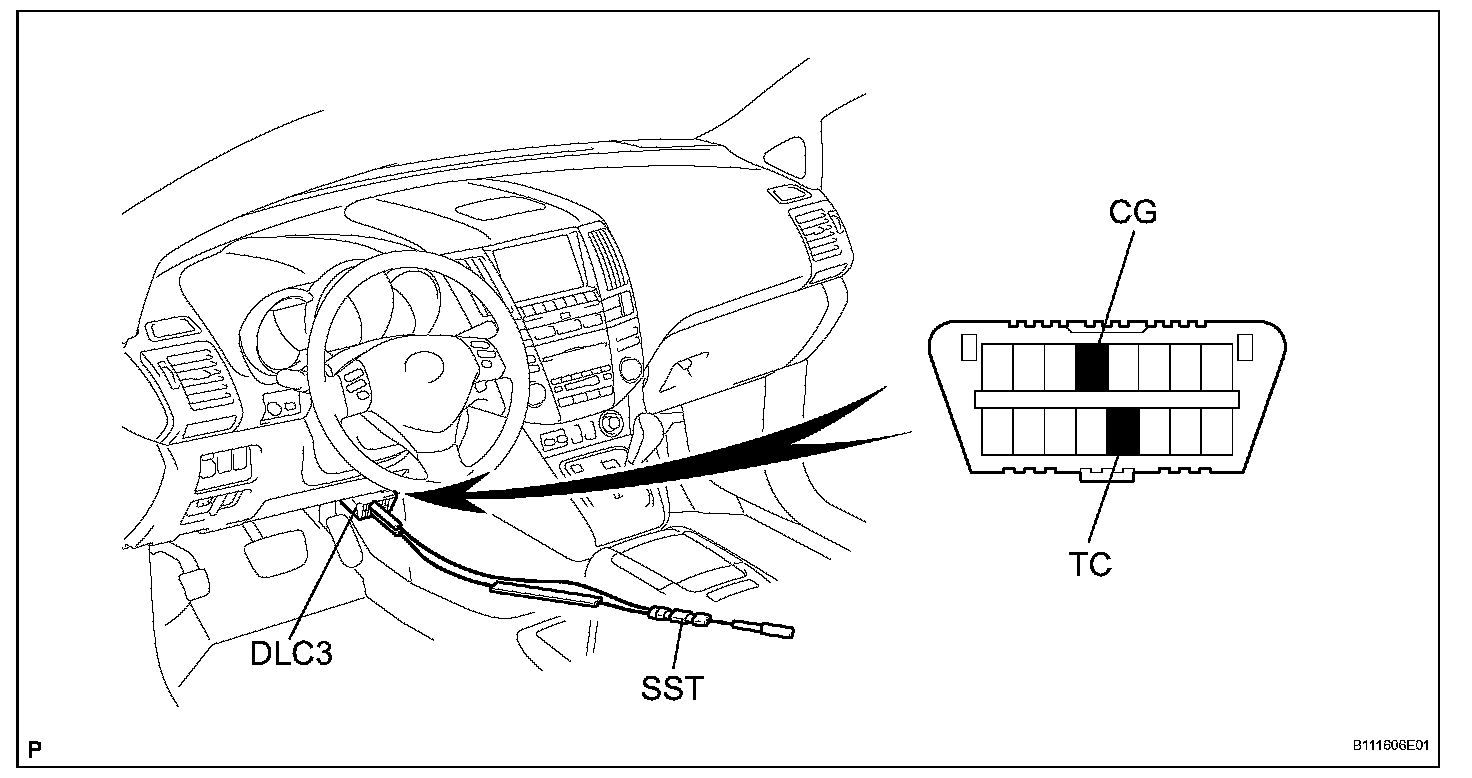 CG
TC
DLC3
SST
P
B111606E01