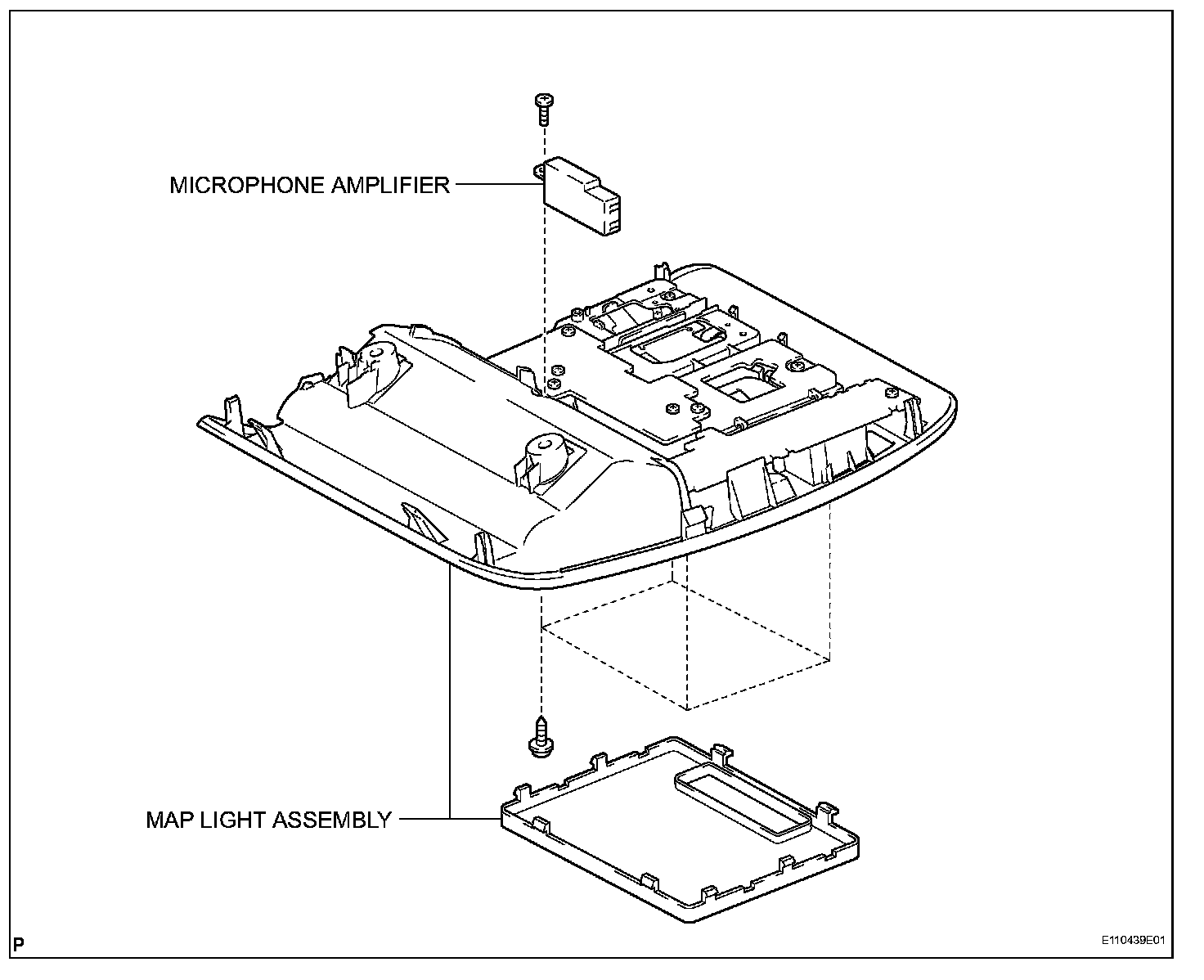 MICROPHONE AMPLIFIER

MAP LIGHT ASSEMBLY

P

E110439E01