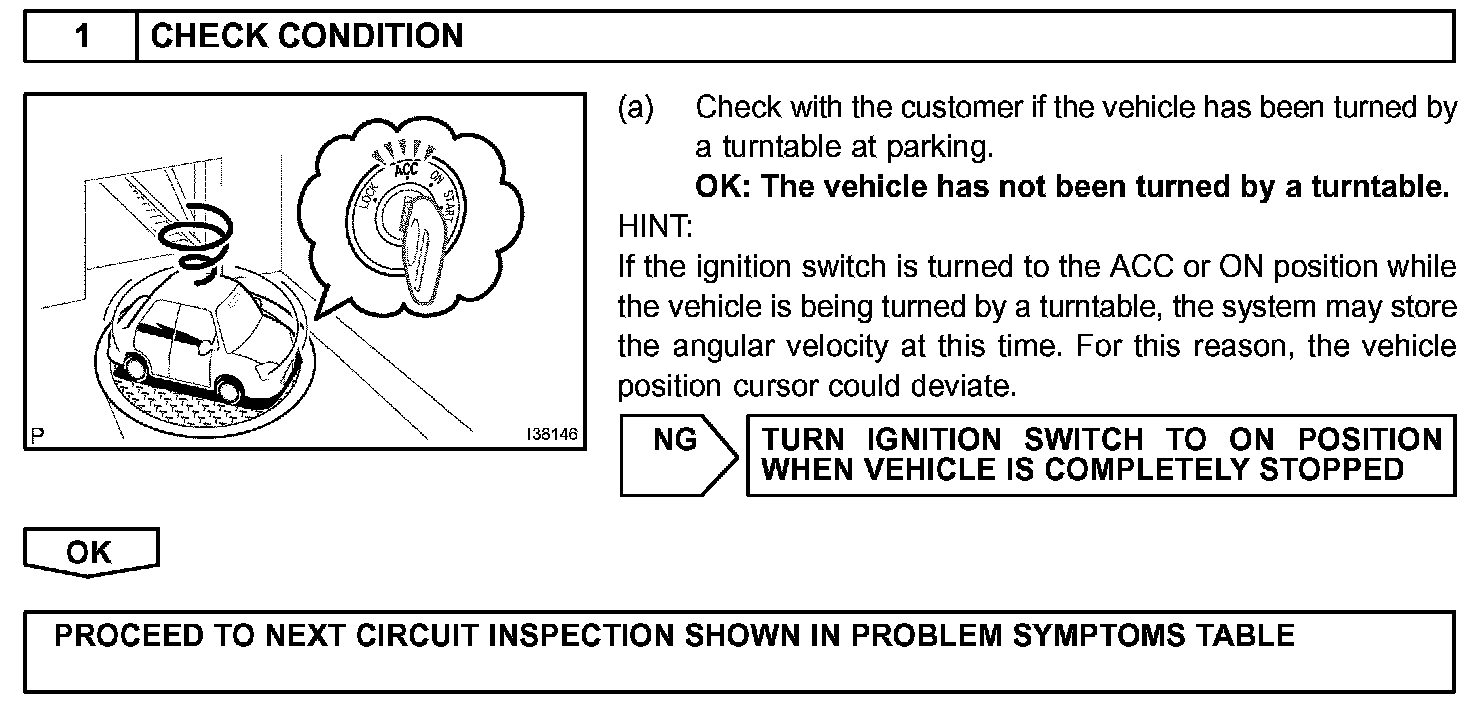 1 CHECK CONDITION

LOCK ACC ON START

P I38146

(a) Check with the customer if the vehicle has been turned by a turntable at parking.

OK: The vehicle has not been turned by a turntable.

HINT:
If the ignition switch is turned to the ACC or ON position while the vehicle is being turned by a turntable, the system may store the angular velocity at this time. For this reason, the vehicle position cursor could deviate.

NG

TURN IGNITION SWITCH TO ON POSITION WHEN VEHICLE IS COMPLETELY STOPPED

OK

PROCEED TO NEXT CIRCUIT INSPECTION SHOWN IN PROBLEM SYMPTOMS TABLE