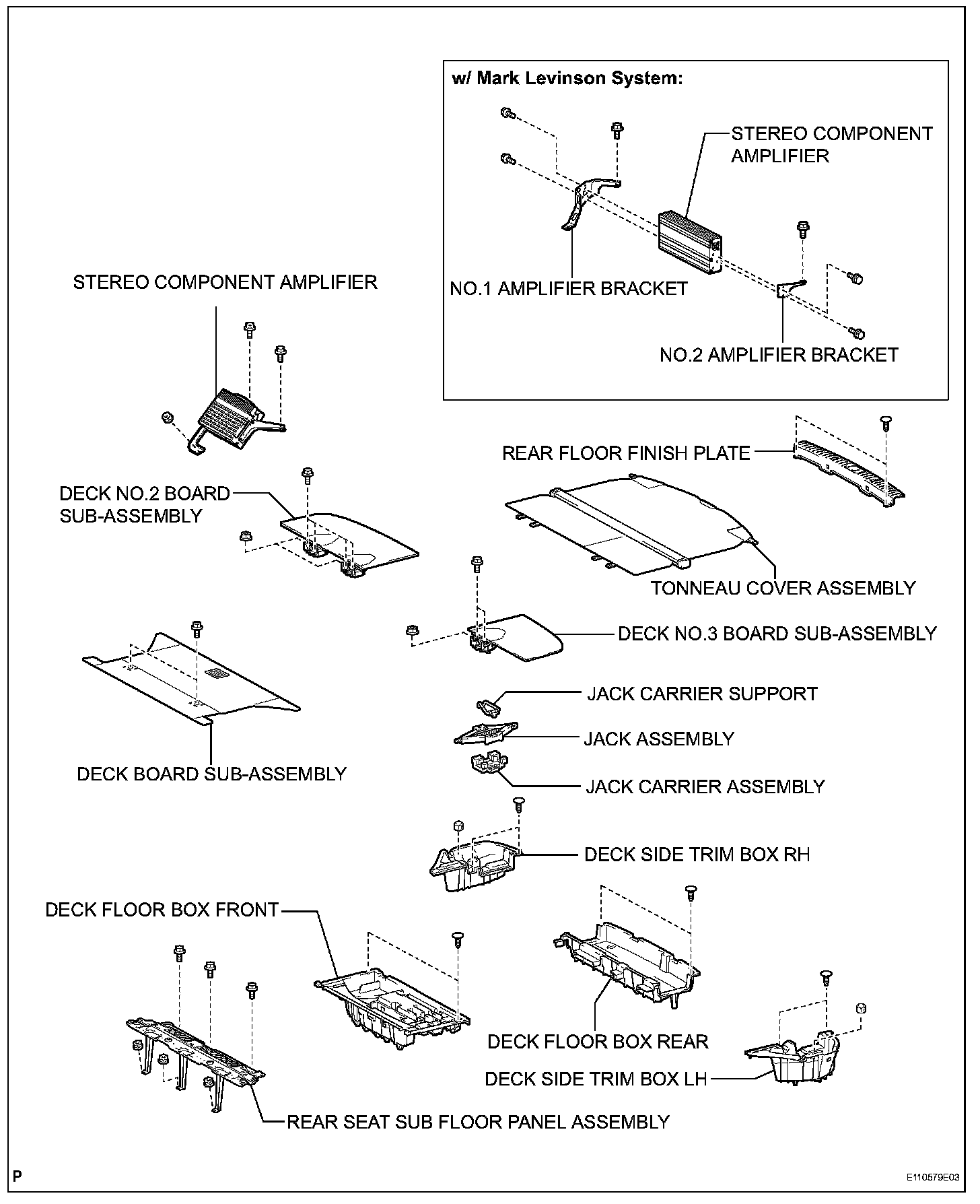 w/ Mark Levinson System:

STEREO COMPONENT AMPLIFIER

NO.1 AMPLIFIER BRACKET

NO.2 AMPLIFIER BRACKET

STEREO COMPONENT AMPLIFIER

REAR FLOOR FINISH PLATE

DECK NO.2 BOARD SUB-ASSEMBLY

TONNEAU COVER ASSEMBLY

DECK NO.3 BOARD SUB-ASSEMBLY

JACK CARRIER SUPPORT

JACK ASSEMBLY

DECK BOARD SUB-ASSEMBLY

JACK CARRIER ASSEMBLY

DECK SIDE TRIM BOX RH

DECK FLOOR BOX FRONT

DECK FLOOR BOX REAR

DECK SIDE TRIM BOX LH

REAR SEAT SUB FLOOR PANEL ASSEMBLY

P

E110579E03