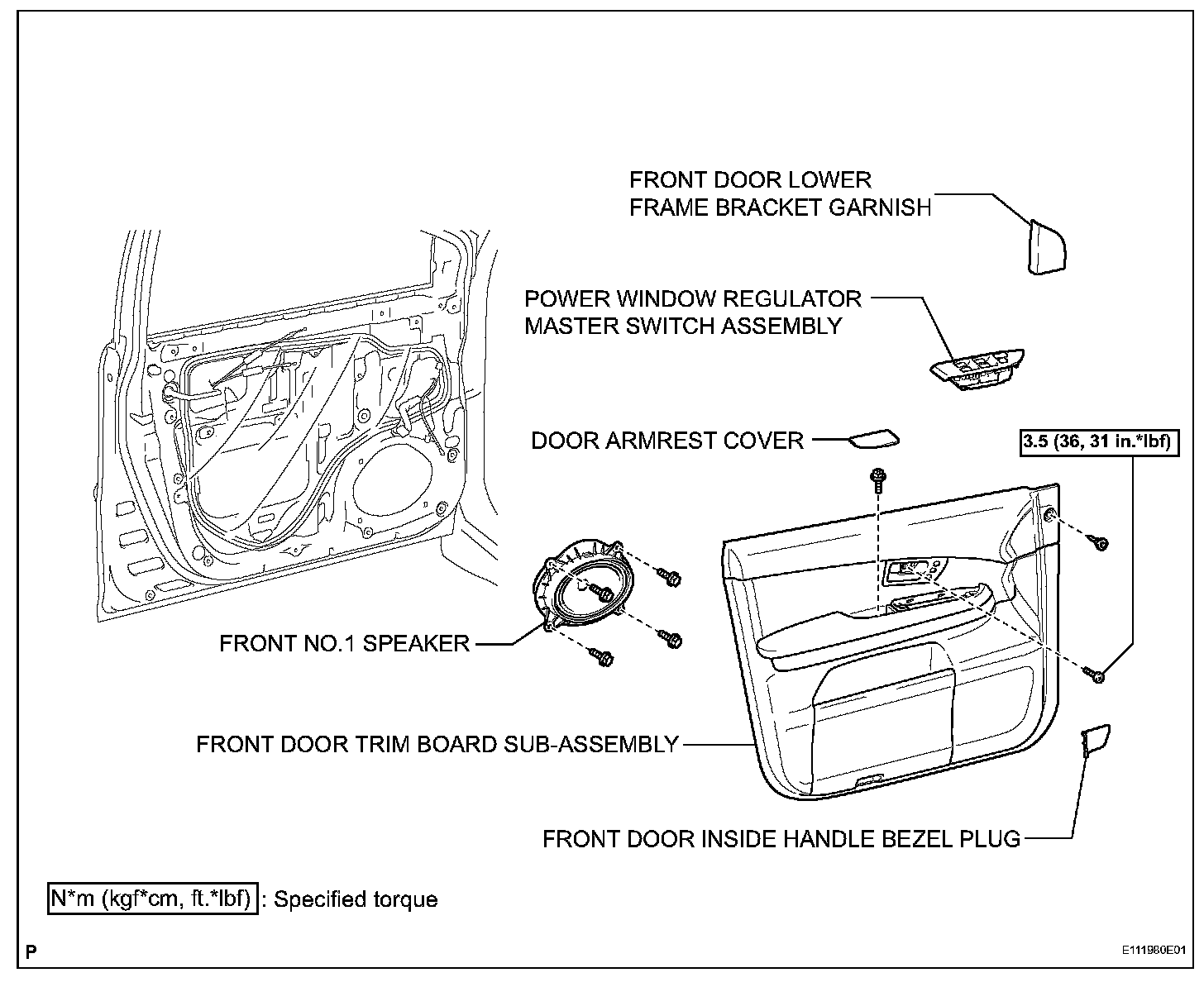 FRONT DOOR LOWER FRAME BRACKET GARNISH

POWER WINDOW REGULATOR MASTER SWITCH ASSEMBLY

DOOR ARMREST COVER

3.5 (36, 31 in.*lbf)

FRONT NO.1 SPEAKER

FRONT DOOR TRIM BOARD SUB-ASSEMBLY

FRONT DOOR INSIDE HANDLE BEZEL PLUG

N*m (kgf*cm, ft.*lbf) : Specified torque

P

E111980E01