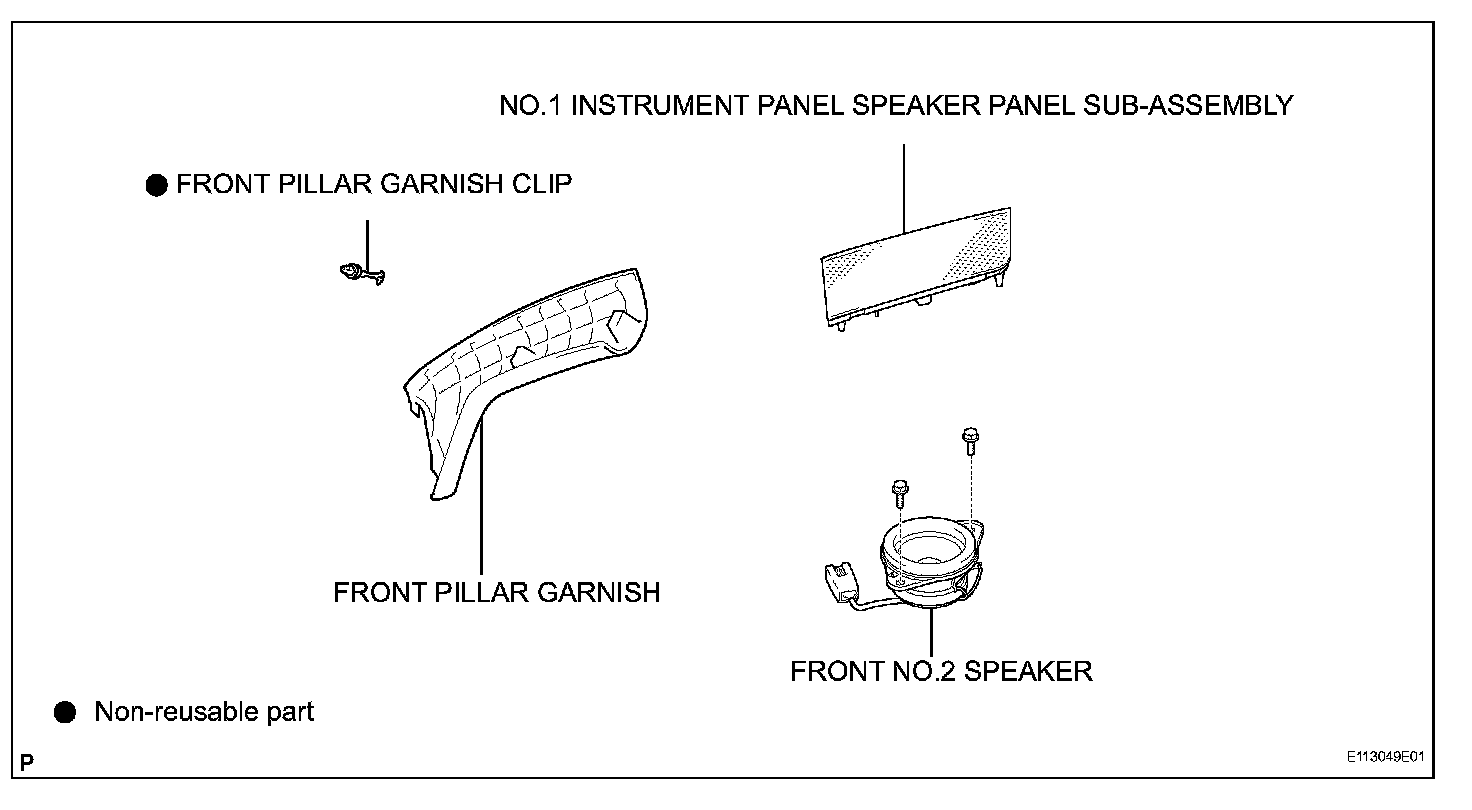 NO.1 INSTRUMENT PANEL SPEAKER PANEL SUB-ASSEMBLY

● FRONT PILLAR GARNISH CLIP

FRONT PILLAR GARNISH

FRONT NO.2 SPEAKER

● Non-reusable part

P

E113049E01