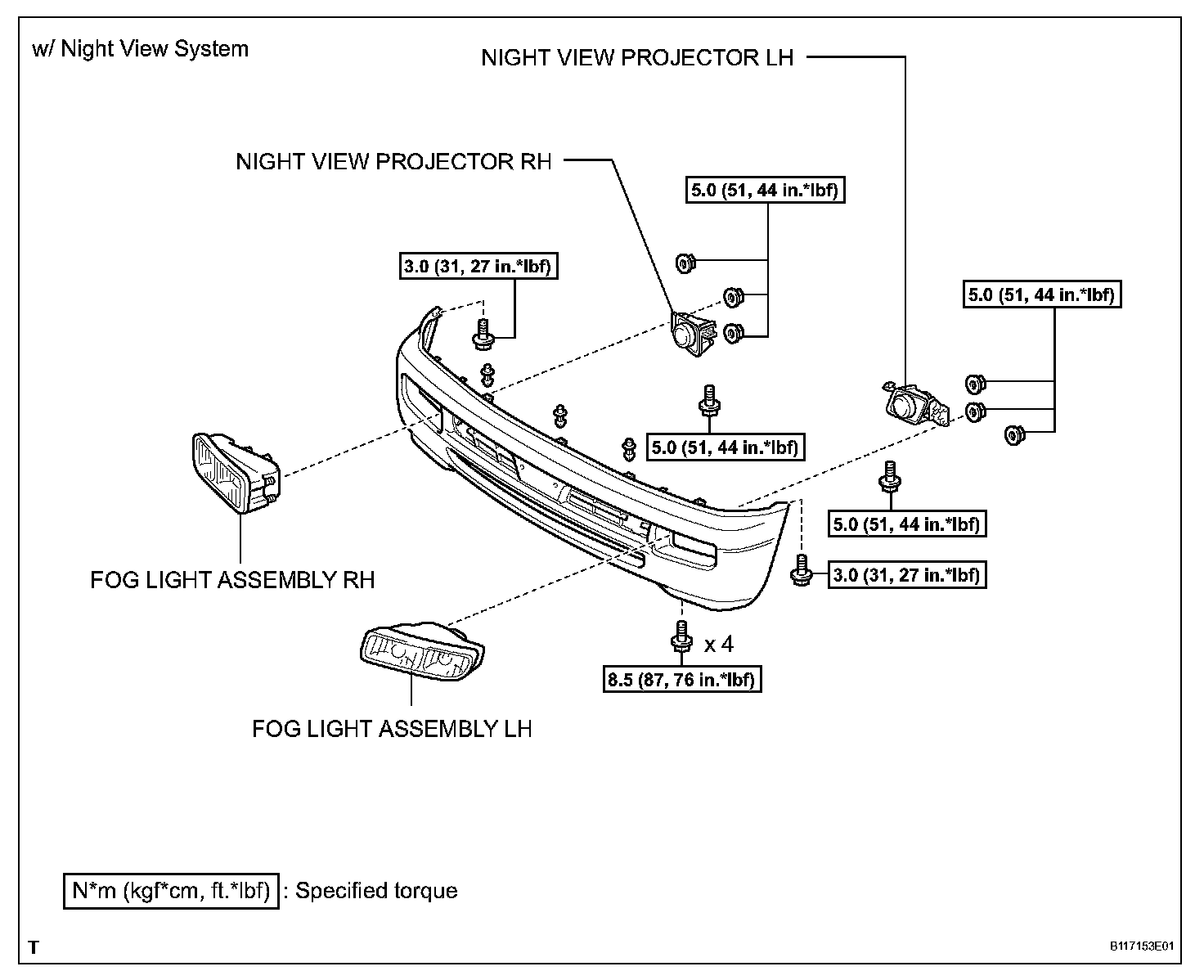 w/ Night View System

NIGHT VIEW PROJECTOR LH

NIGHT VIEW PROJECTOR RH

5.0 (51, 44 in.*lbf)

3.0 (31, 27 in.*lbf)

5.0 (51, 44 in.*lbf)

5.0 (51, 44 in.*lbf)

5.0 (51, 44 in.*lbf)

3.0 (31, 27 in.*lbf)

FOG LIGHT ASSEMBLY RH

x 4

8.5 (87, 76 in.*lbf)

FOG LIGHT ASSEMBLY LH

N*m (kgf*cm, ft.*lbf) : Specified torque

T

B117153E01