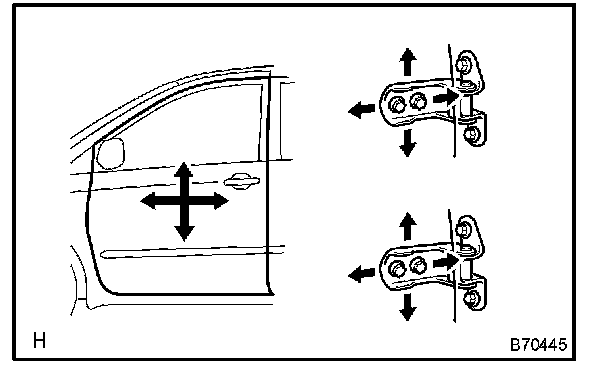 H

B70445