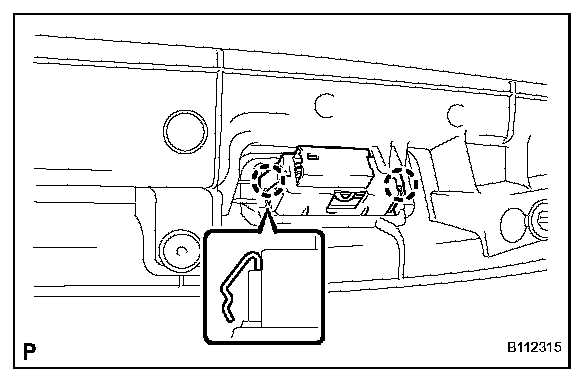 P

B112315