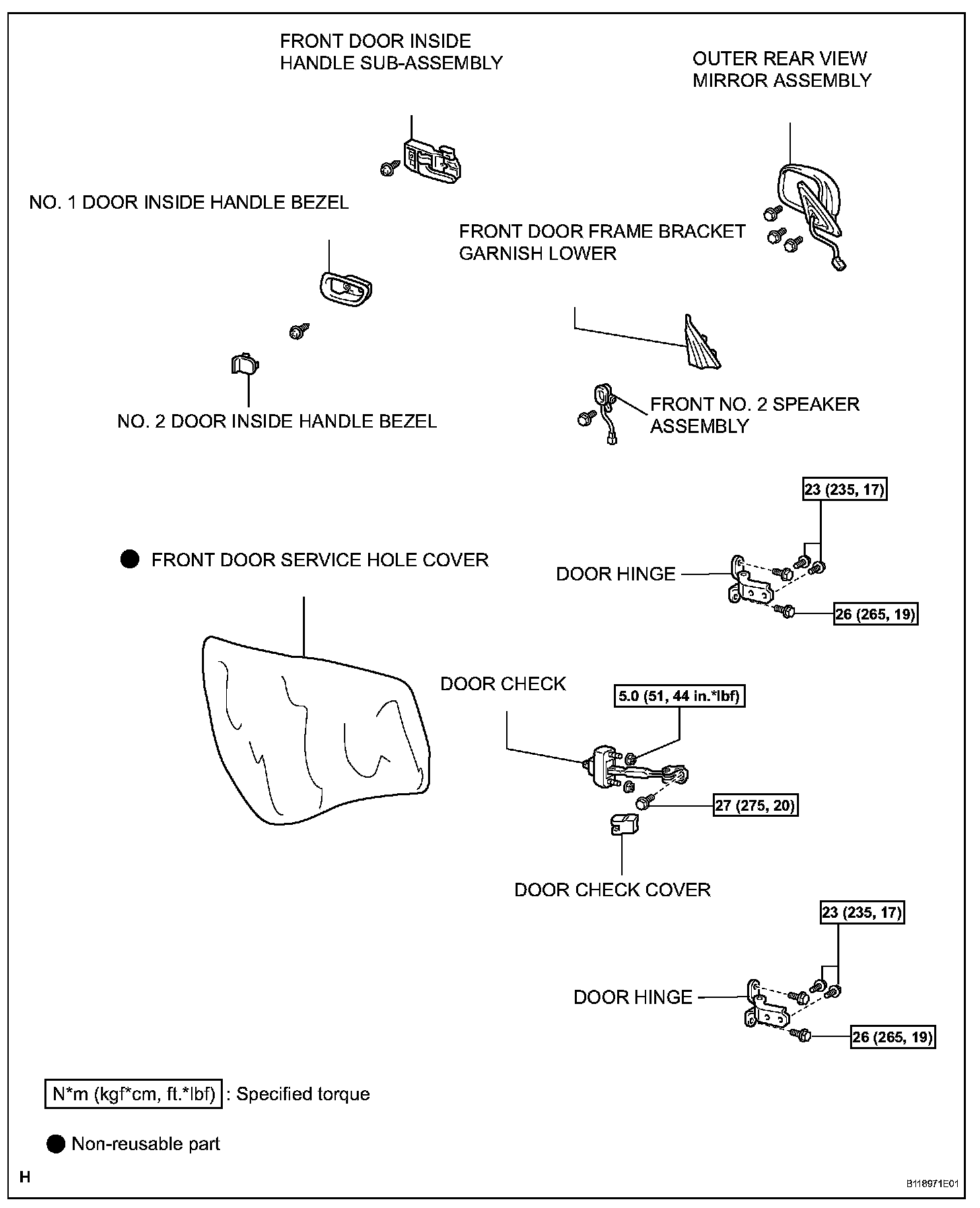 FRONT DOOR INSIDE HANDLE SUB-ASSEMBLY

OUTER REAR VIEW MIRROR ASSEMBLY

NO. 1 DOOR INSIDE HANDLE BEZEL

FRONT DOOR FRAME BRACKET GARNISH LOWER

NO. 2 DOOR INSIDE HANDLE BEZEL

FRONT NO. 2 SPEAKER ASSEMBLY

23 (235, 17)

● FRONT DOOR SERVICE HOLE COVER

DOOR HINGE

26 (265, 19)

DOOR CHECK

5.0 (51, 44 in.*lbf)

27 (275, 20)

DOOR CHECK COVER

23 (235, 17)

DOOR HINGE

26 (265, 19)

N*m (kgf*cm, ft.*lbf) : Specified torque

● Non-reusable part

H

B118971E01