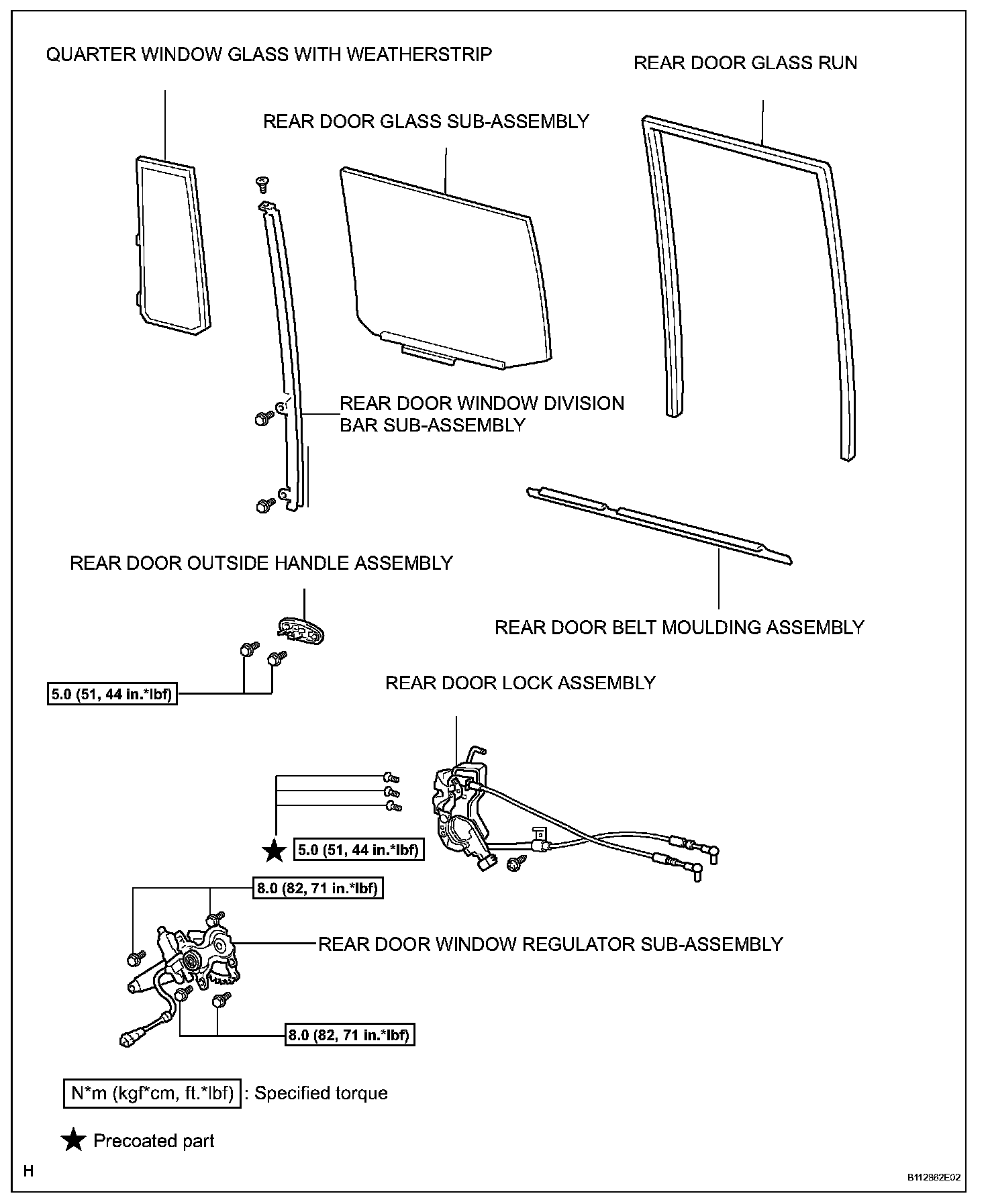 QUARTER WINDOW GLASS WITH WEATHERSTRIP

REAR DOOR GLASS RUN

REAR DOOR GLASS SUB-ASSEMBLY

REAR DOOR WINDOW DIVISION BAR SUB-ASSEMBLY

REAR DOOR OUTSIDE HANDLE ASSEMBLY

REAR DOOR BELT MOULDING ASSEMBLY

5.0 (51, 44 in.*lbf)

REAR DOOR LOCK ASSEMBLY

★ 5.0 (51, 44 in.*lbf)

8.0 (82, 71 in.*lbf)

REAR DOOR WINDOW REGULATOR SUB-ASSEMBLY

8.0 (82, 71 in.*lbf)

N*m (kgf*cm, ft.*lbf) : Specified torque

★ Precoated part

H

B112862E02